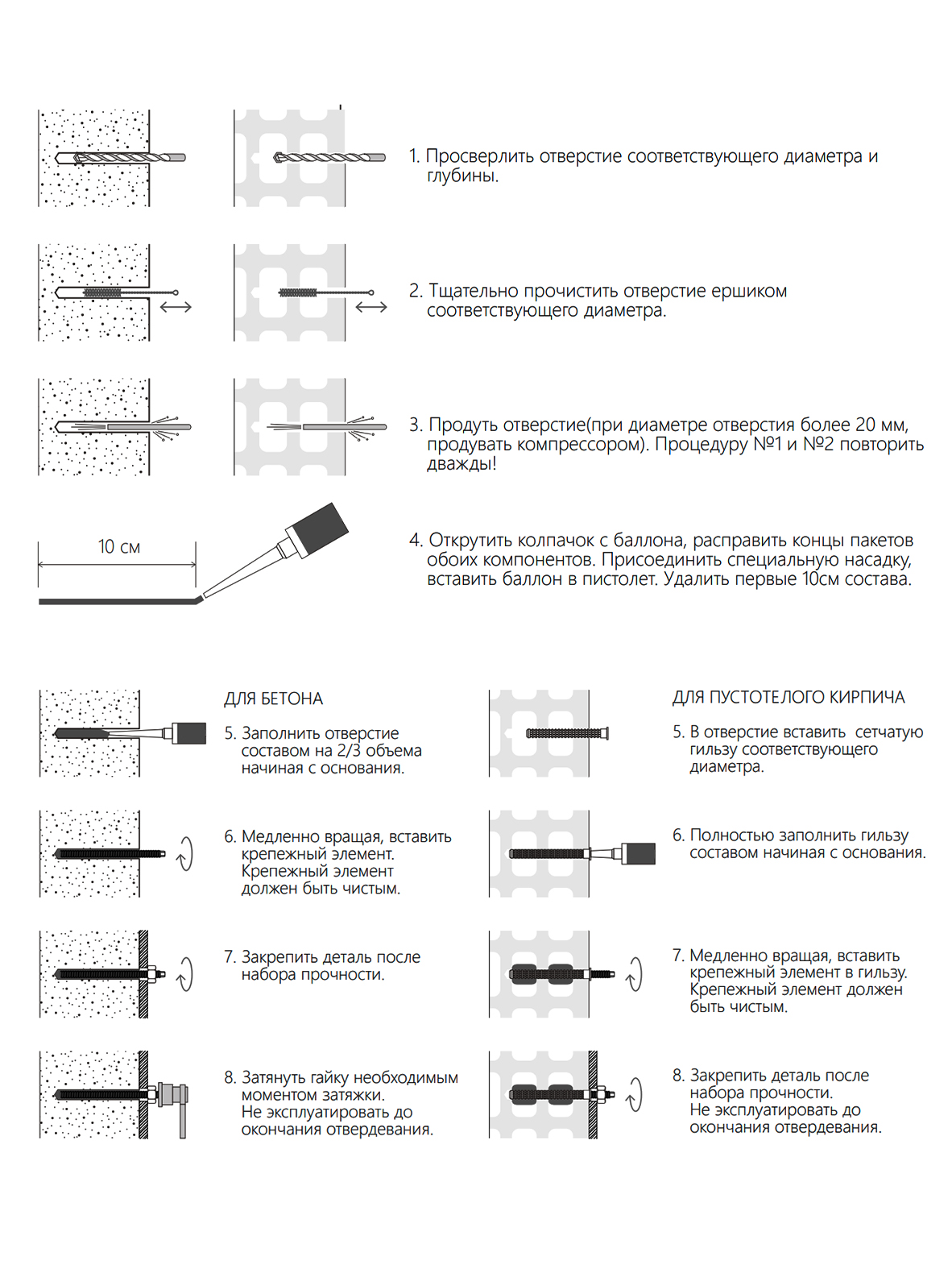 1. Просверлить отверстие соответствующего диаметра и глубины.

2. Тщательно прочистить отверстие ершиком соответствующего диаметра.

3. Продуть отверстие(при диаметре отверстия более 20 мм, продувать компрессором). Процедуру №1 и №2 повторить дважды!

10 см

4. Открутить колпачок с баллона, расправить концы пакетов обоих компонентов. Присоединить специальную насадку, вставить баллон в пистолет. Удалить первые 10см состава.

ДЛЯ БЕТОНА

5. Заполнить отверстие составом на 2/3 объема начиная с основания.

6. Медленно вращая, вставить крепежный элемент. Крепежный элемент должен быть чистым.

7. Закрепить деталь после набора прочности.

8. Затянуть гайку необходимым моментом затяжки. Не эксплуатировать до окончания отвердевания.

ДЛЯ ПУСТОТЕЛОГО КИРПИЧА

5. В отверстие вставить сетчатую гильзу соответствующего диаметра.

6. Полностью заполнить гильзу составом начиная с основания.

7. Медленно вращая, вставить крепежный элемент в гильзу. Крепежный элемент должен быть чистым.

8. Закрепить деталь после набора прочности. Не эксплуатировать до окончания отвердевания.