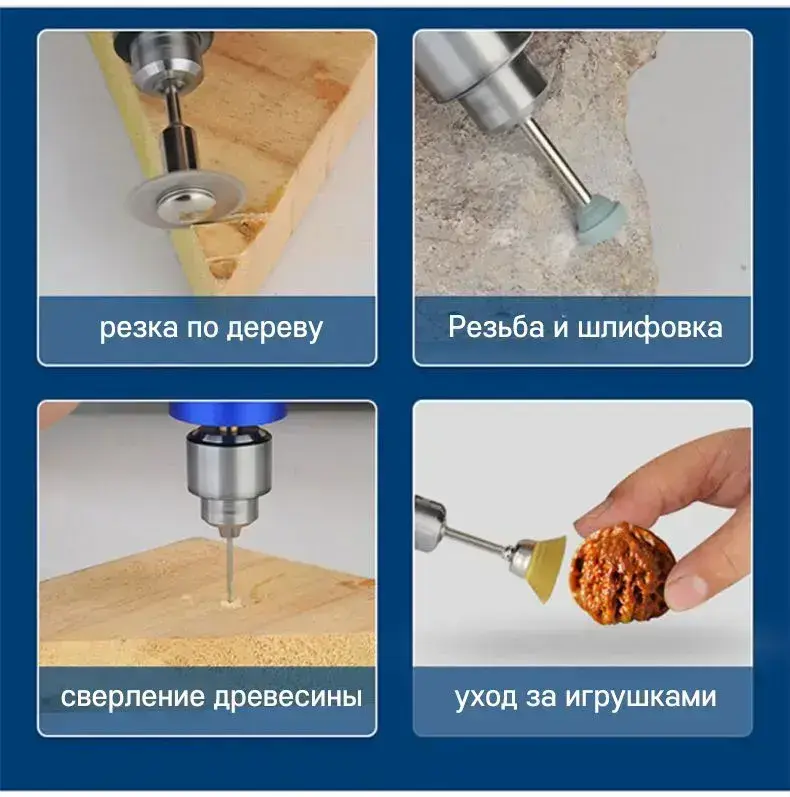 резка по дереву

Резьба и шлифовка

сверление древесины

уход за игрушками