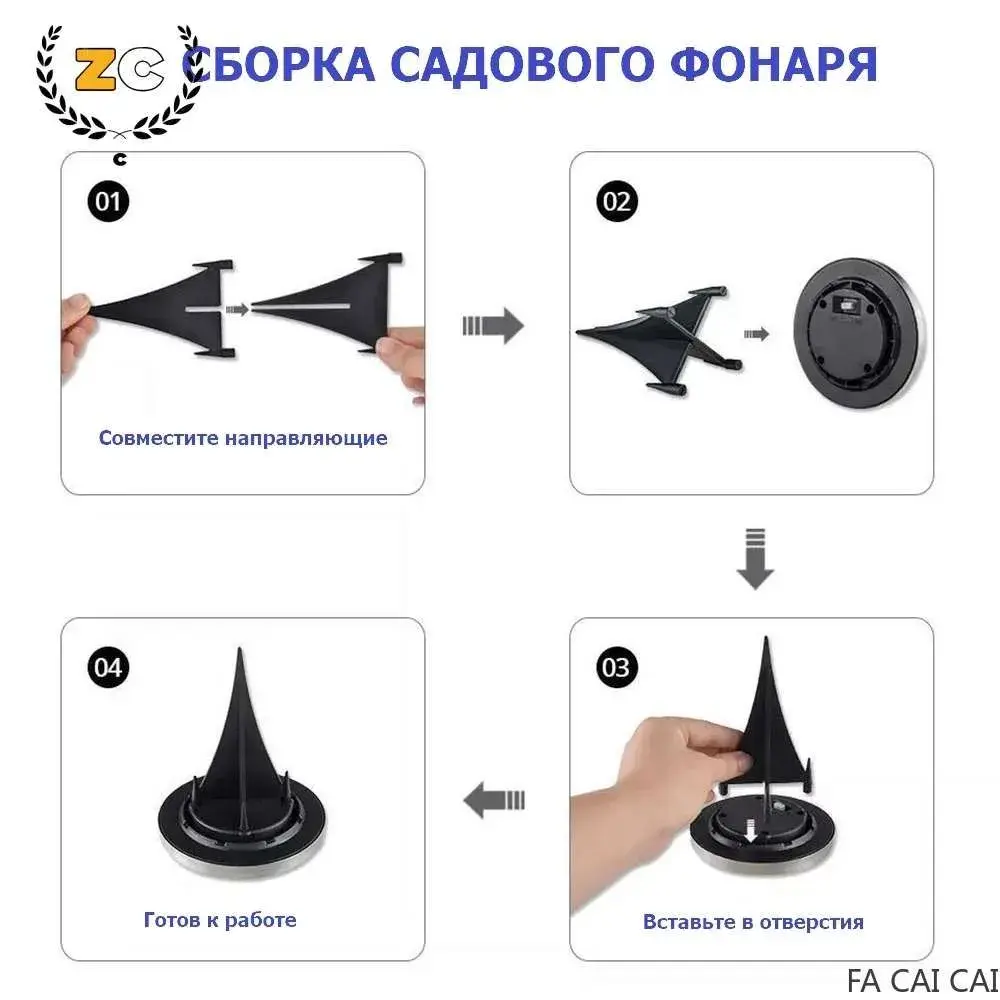 ZC
C
СБОРКА САДОВОГО ФОНАРЯ

01
Совместите направляющие

02

03
Вставьте в отверстия

04
Готов к работе

FA CAI CAI