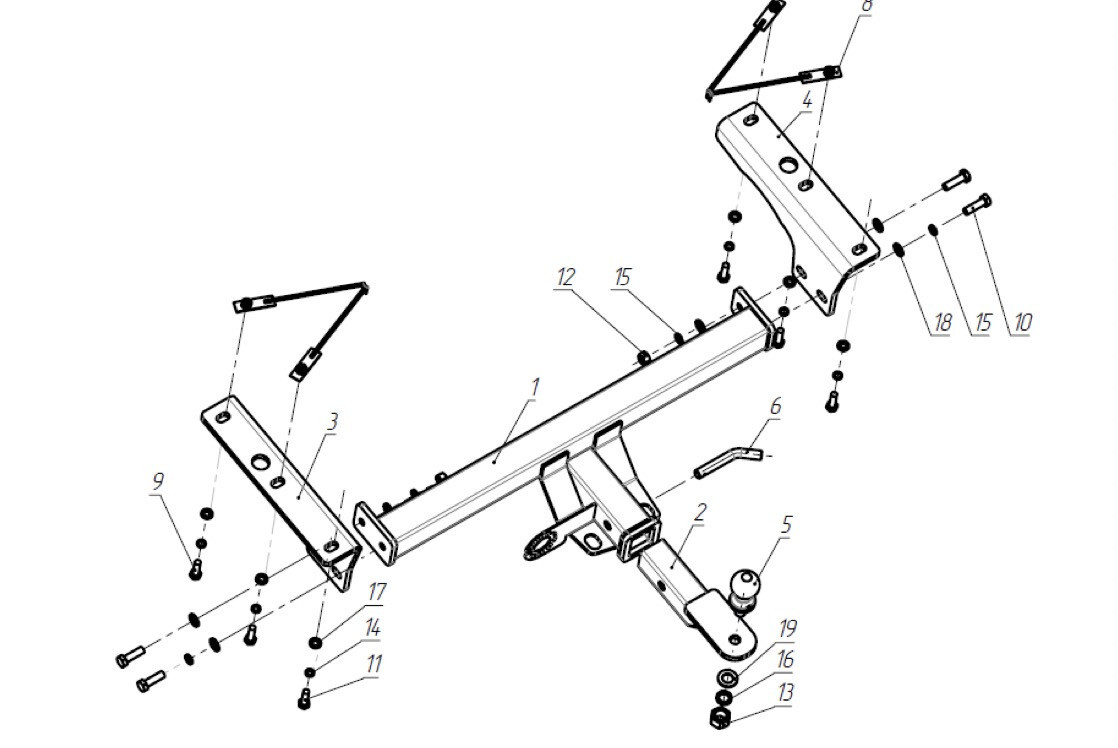 8
4
12
15
18
15
10
1
6
3
9
2
5
17
14
11
19
16
13