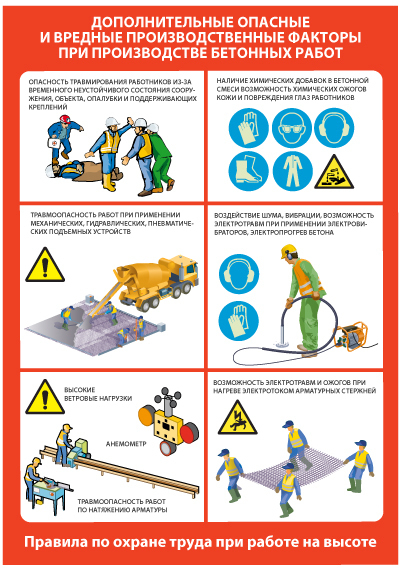 ДОПОЛНИТЕЛЬНЫЕ ОПАСНЫЕ И ВРЕДНЫЕ ПРОИЗВОДСТВЕННЫЕ ФАКТОРЫ ПРИ ПРОИЗВОДСТВЕ БЕТОННЫХ РАБОТ

ОПАСНОСТЬ ТРАВМИРОВАНИЯ РАБОТНИКОВ ИЗ-ЗА ВРЕМЕННОГО НЕУСТОЙЧИВОГО СОСТОЯНИЯ СООРУЖЕНИЯ, ОБЪЕКТА, ОПАЛУБКИ И ПОДДЕРЖИВАЮЩИХ КРЕПЛЕНИЙ

НАЛИЧИЕ ХИМИЧЕСКИХ ДОБАВОК В БЕТОННОЙ СМЕСИ ВОЗМОЖНОСТЬ ХИМИЧЕСКИХ ОЖОГОВ КОЖИ И ПОВРЕЖДЕНИЯ ГЛАЗ РАБОТНИКОВ

ТРАВМООПАСНОСТЬ РАБОТ ПРИ ПРИМЕНЕНИИ МЕХАНИЧЕСКИХ, ГИДРАВЛИЧЕСКИХ, ПНЕВМАТИЧЕСКИХ ПОДЪЕМНЫХ УСТРОЙСТВ

ВОЗДЕЙСТВИЕ ШУМА, ВИБРАЦИИ, ВОЗМОЖНОСТЬ ЭЛЕКТРОТРАВМ ПРИ ПРИМЕНЕНИИ ЭЛЕКТРОВИБРАТОРОВ, ЭЛЕКТРОПРОГРЕВ БЕТОНА

ВЫСОКИЕ ВЕТРОВЫЕ НАГРУЗКИ

АНЕМОМЕТР

ТРАВМООПАСНОСТЬ РАБОТ ПО НАТЯЖЕНИЮ АРМАТУРЫ

ВОЗМОЖНОСТЬ ЭЛЕКТРОТРАВМ И ОЖОГОВ ПРИ НАГРЕВЕ ЭЛЕКТРОТОКОМ АРМАТУРНЫХ СТЕРЖНЕЙ

Правила по охране труда при работе на высоте