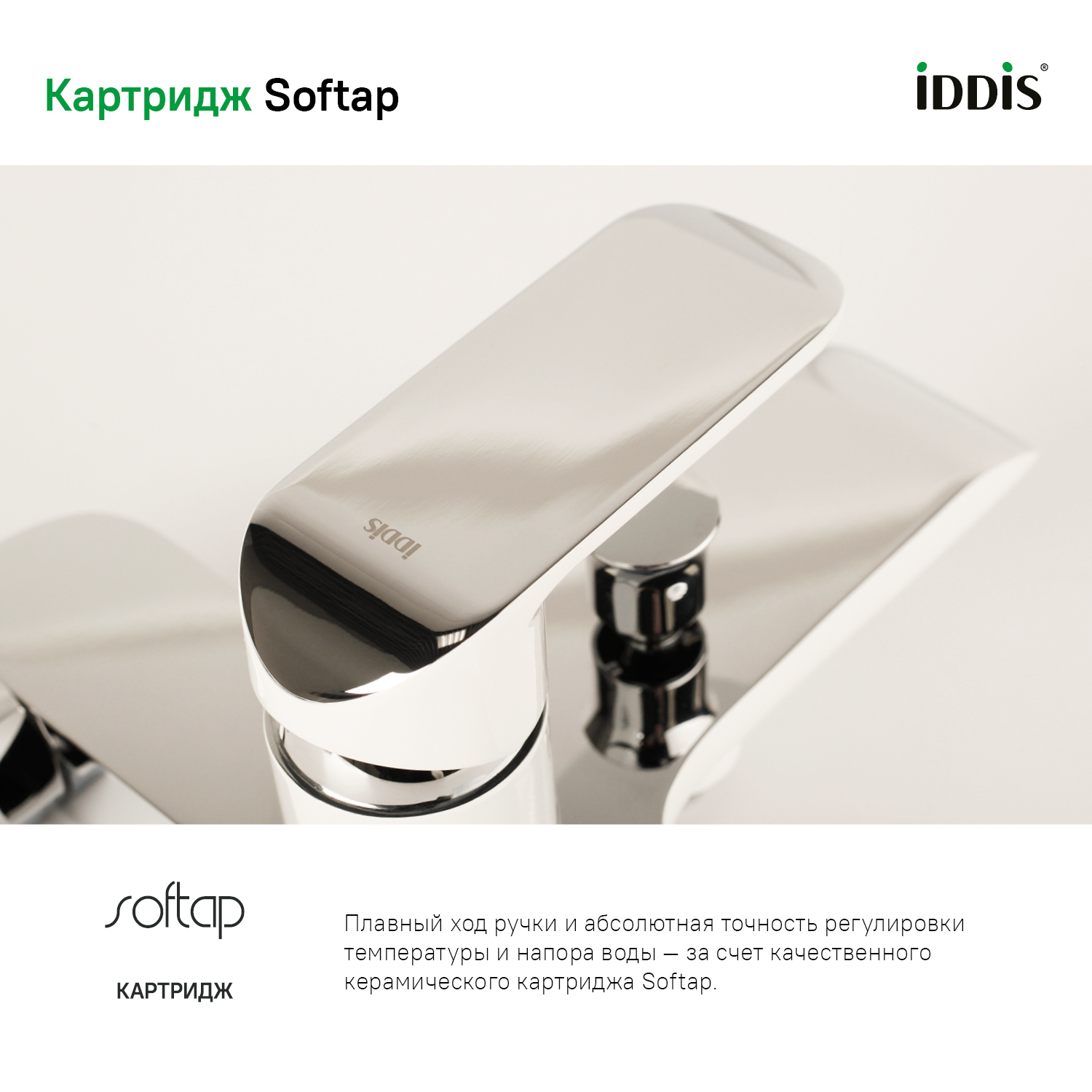 Картридж Softap

iDDiS®

iddis

softap

КАРТРИДЖ

Плавный ход ручки и абсолютная точность регулировки температуры и напора воды — за счет качественного керамического картриджа Softap.