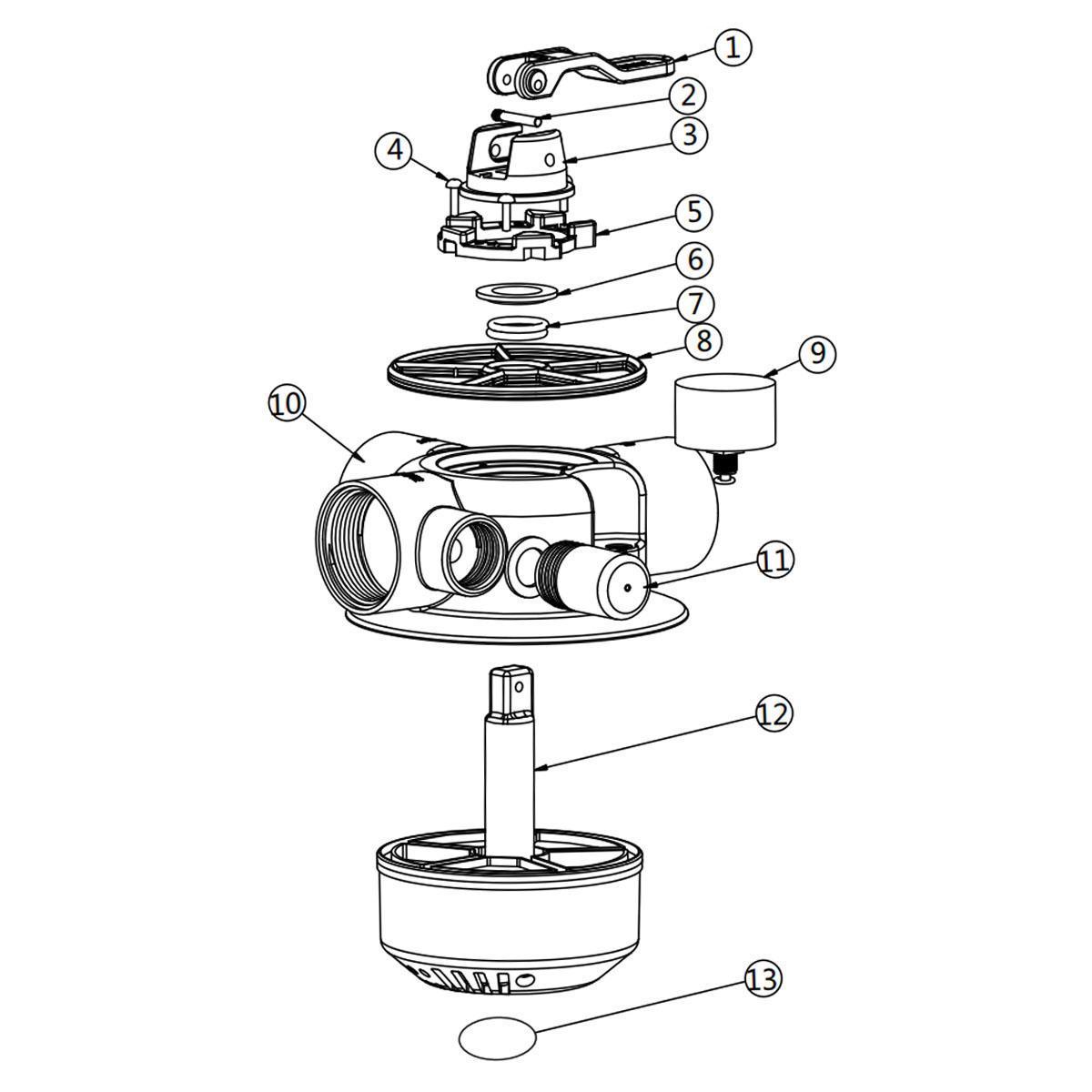 1
2
3
4
5
6
7
8
9
10
11
12
13