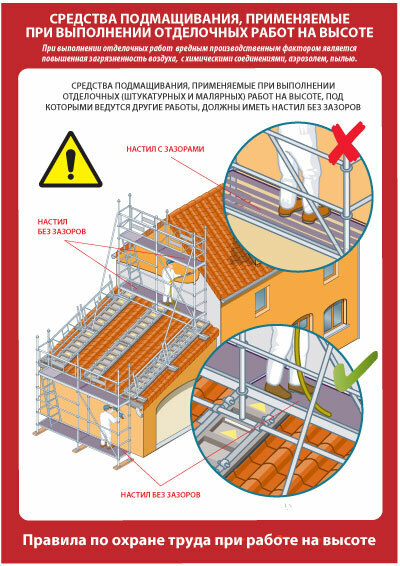 СРЕДСТВА ПОДМАЩИВАНИЯ, ПРИМЕНЯЕМЫЕ ПРИ ВЫПОЛНЕНИИ ОТДЕЛОЧНЫХ РАБОТ НА ВЫСОТЕ

При выполнении отделочных работ вредным производственным фактором является повышенная загрязненность воздуха, с химическими соединениями, аэрозолем, пылью.

СРЕДСТВА ПОДМАЩИВАНИЯ, ПРИМЕНЯЕМЫЕ ПРИ ВЫПОЛНЕНИИ ОТДЕЛОЧНЫХ (ШТУКАТУРНЫХ И МАЛЯРНЫХ) РАБОТ НА ВЫСОТЕ, ПОД КОТОРЫМИ ВЕДУТСЯ ДРУГИЕ РАБОТЫ, ДОЛЖНЫ ИМЕТЬ НАСТИЛ БЕЗ ЗАЗОРОВ

НАСТИЛ С ЗАЗОРАМИ

НАСТИЛ БЕЗ ЗАЗОРОВ

НАСТИЛ БЕЗ ЗАЗОРОВ

Правила по охране труда при работе на высоте