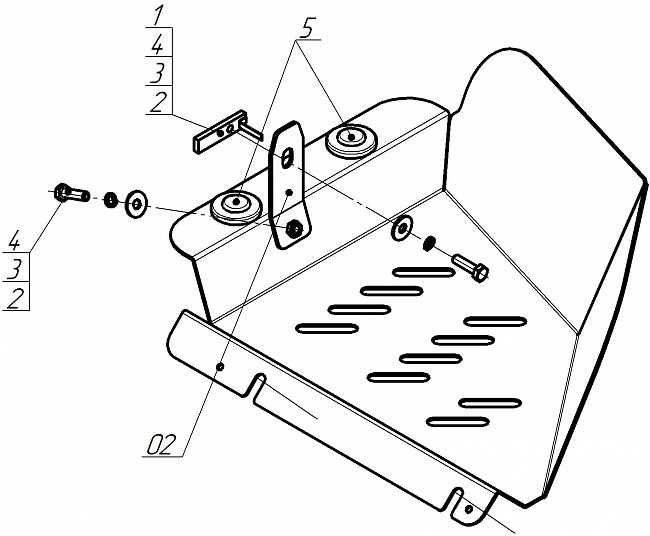 1
4
3
2

5

4
3
2

02