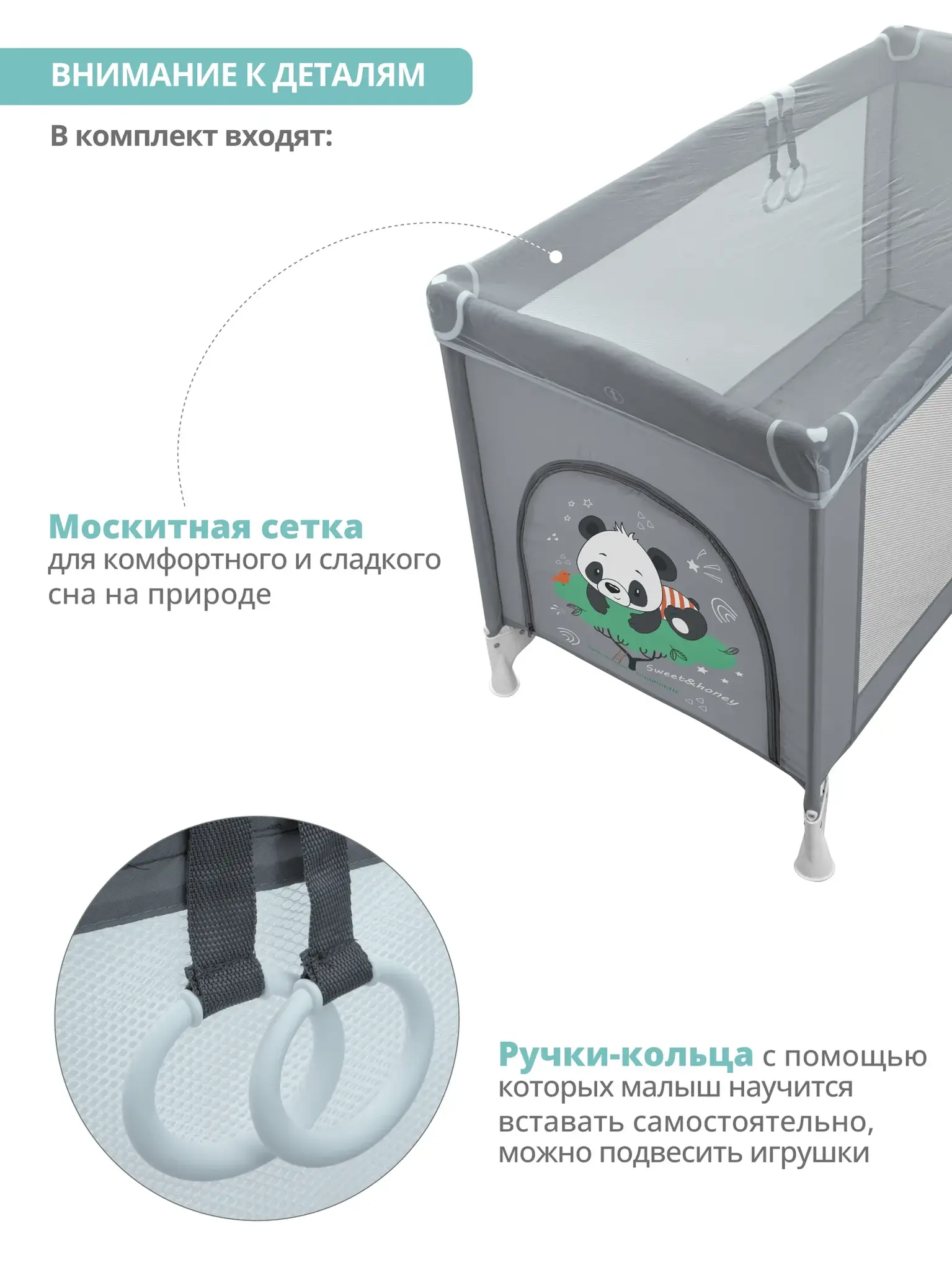 ВНИМАНИЕ К ДЕТАЛЯМ

В комплект входят:

Москитная сетка для комфортного и сладкого сна на природе

Sweet&honey

Ручки-кольца с помощью которых малыш научится вставать самостоятельно, можно подвесить игрушки