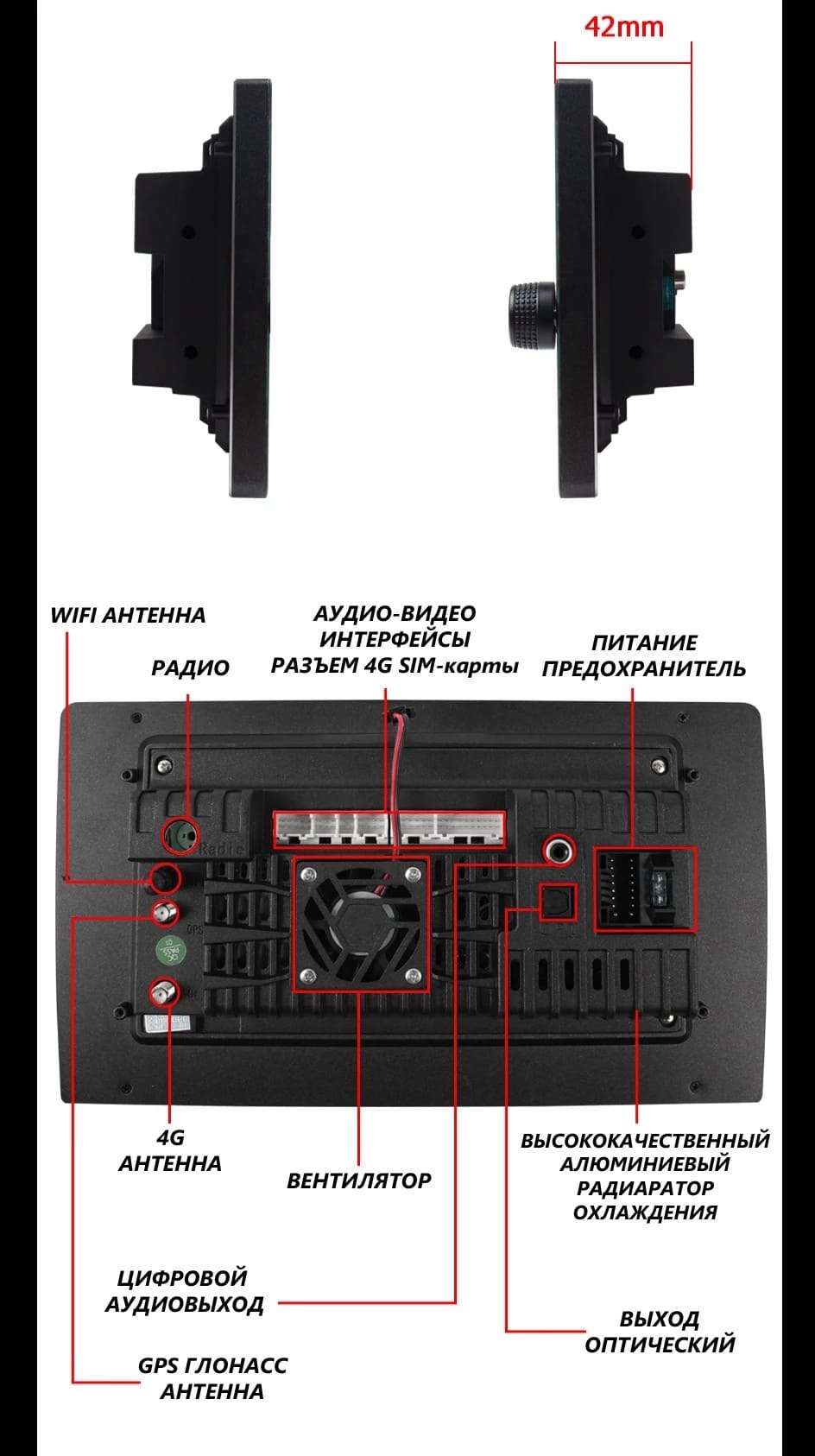 42mm

WIFI АНТЕННА

РАДИО

АУДИО-ВИДЕО
ИНТЕРФЕЙСЫ
РАЗЪЕМ 4G SIM-карты

ПИТАНИЕ
ПРЕДОХРАНИТЕЛЬ

Radio

GPS

QC PASS 01

4G
АНТЕННА

ВЕНТИЛЯТОР

ВЫСОКОКАЧЕСТВЕННЫЙ
АЛЮМИНИЕВЫЙ
РАДИАРАТОР
ОХЛАЖДЕНИЯ

ЦИФРОВОЙ
АУДИОВЫХОД

ВЫХОД
ОПТИЧЕСКИЙ

GPS ГЛОНАСС
АНТЕННА