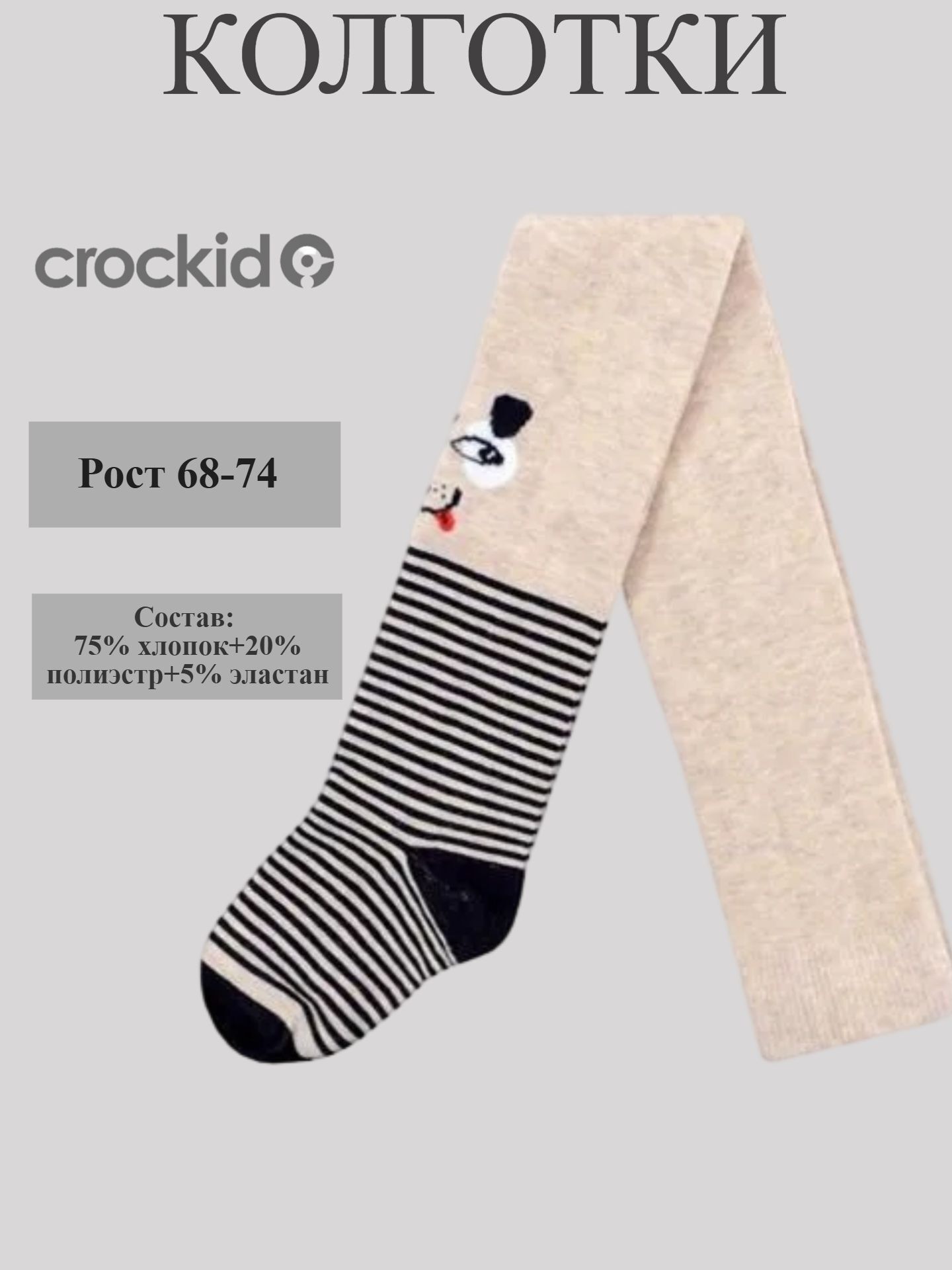 КОЛГОТКИ

crockid

Рост 68-74

Состав:
75% хлопок+20%
полиэстр+5% эластан