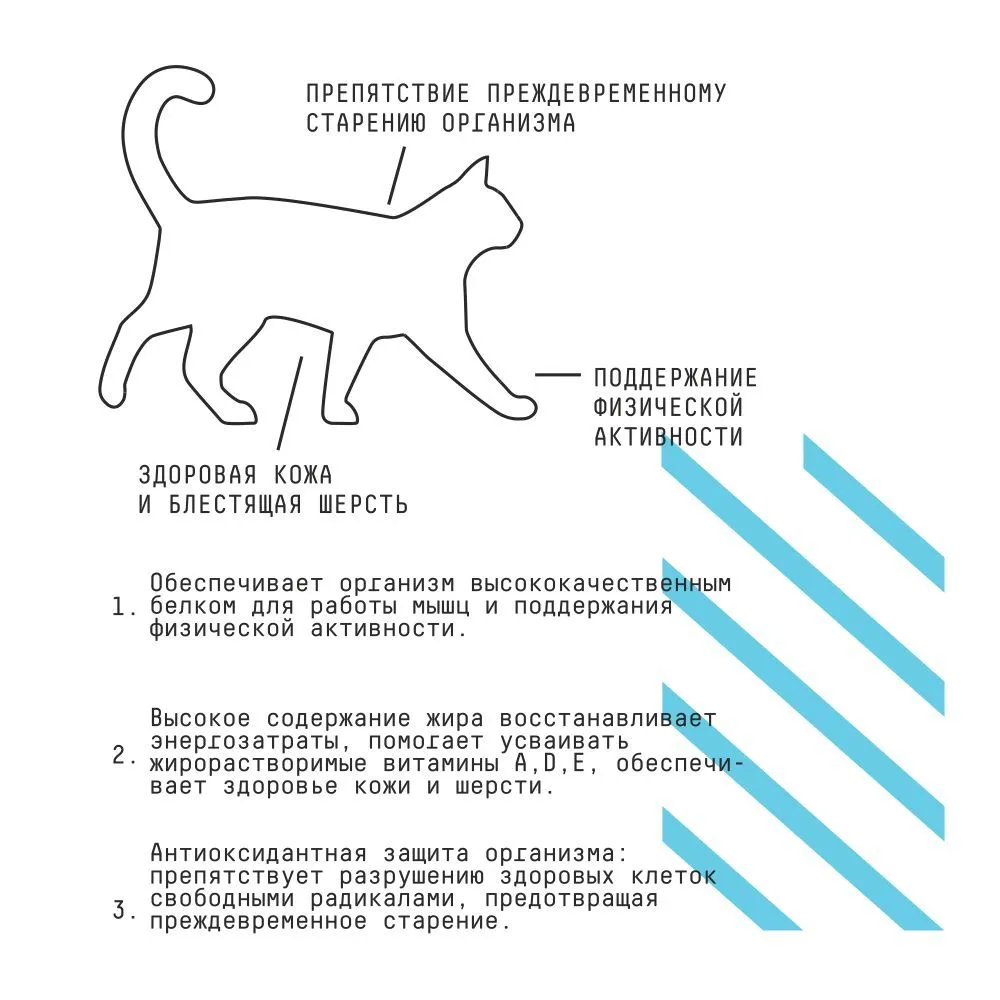 ПРЕПЯТСТВИЕ ПРЕЖДЕВРЕМЕННОМУ СТАРЕНИЮ ОРГАНИЗМА

ПОДДЕРЖАНИЕ ФИЗИЧЕСКОЙ АКТИВНОСТИ

ЗДОРОВАЯ КОЖА И БЛЕСТЯЩАЯ ШЕРСТЬ

1. Обеспечивает организм высококачественным белком для работы мышц и поддержания физической активности.

2. Высокое содержание жира восстанавливает энергозатраты, помогает усваивать жирорастворимые витамины A,D,E, обеспечивает здоровье кожи и шерсти.

3. Антиоксидантная защита организма: препятствует разрушению здоровых клеток свободными радикалами, предотвращая преждевременное старение.