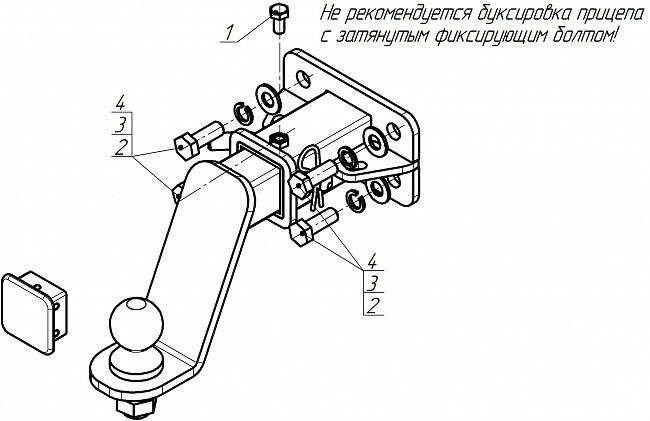 Не рекомендуется буксировка прицепа с затянутым фиксирующим болтом!

1

4
3
2

4
3
2