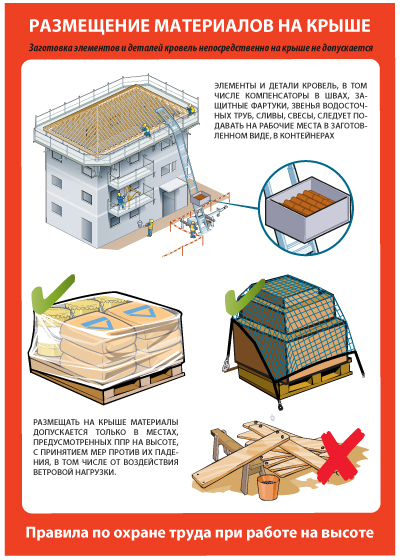 РАЗМЕЩЕНИЕ МАТЕРИАЛОВ НА КРЫШЕ

Заготовка элементов и деталей кровель непосредственно на крыше не допускается

ЭЛЕМЕНТЫ И ДЕТАЛИ КРОВЕЛЬ, В ТОМ ЧИСЛЕ КОМПЕНСАТОРЫ В ШВАХ, ЗАЩИТНЫЕ ФАРТУКИ, ЗВЕНЬЯ ВОДОСТОЧНЫХ ТРУБ, СЛИВЫ, СВЕСЫ, СЛЕДУЕТ ПОДАВАТЬ НА РАБОЧИЕ МЕСТА В ЗАГОТОВЛЕННОМ ВИДЕ, В КОНТЕЙНЕРАХ

РАЗМЕЩАТЬ НА КРЫШЕ МАТЕРИАЛЫ ДОПУСКАЕТСЯ ТОЛЬКО В МЕСТАХ, ПРЕДУСМОТРЕННЫХ ППР НА ВЫСОТЕ, С ПРИНЯТИЕМ МЕР ПРОТИВ ИХ ПАДЕНИЯ, В ТОМ ЧИСЛЕ ОТ ВОЗДЕЙСТВИЯ ВЕТРОВОЙ НАГРУЗКИ.

Правила по охране труда при работе на высоте