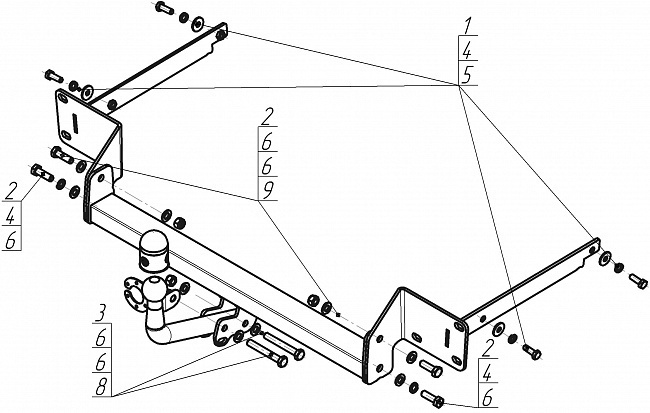 1
4
5

2
6
6
9

2
4
6

3
6
6
8

2
4
6