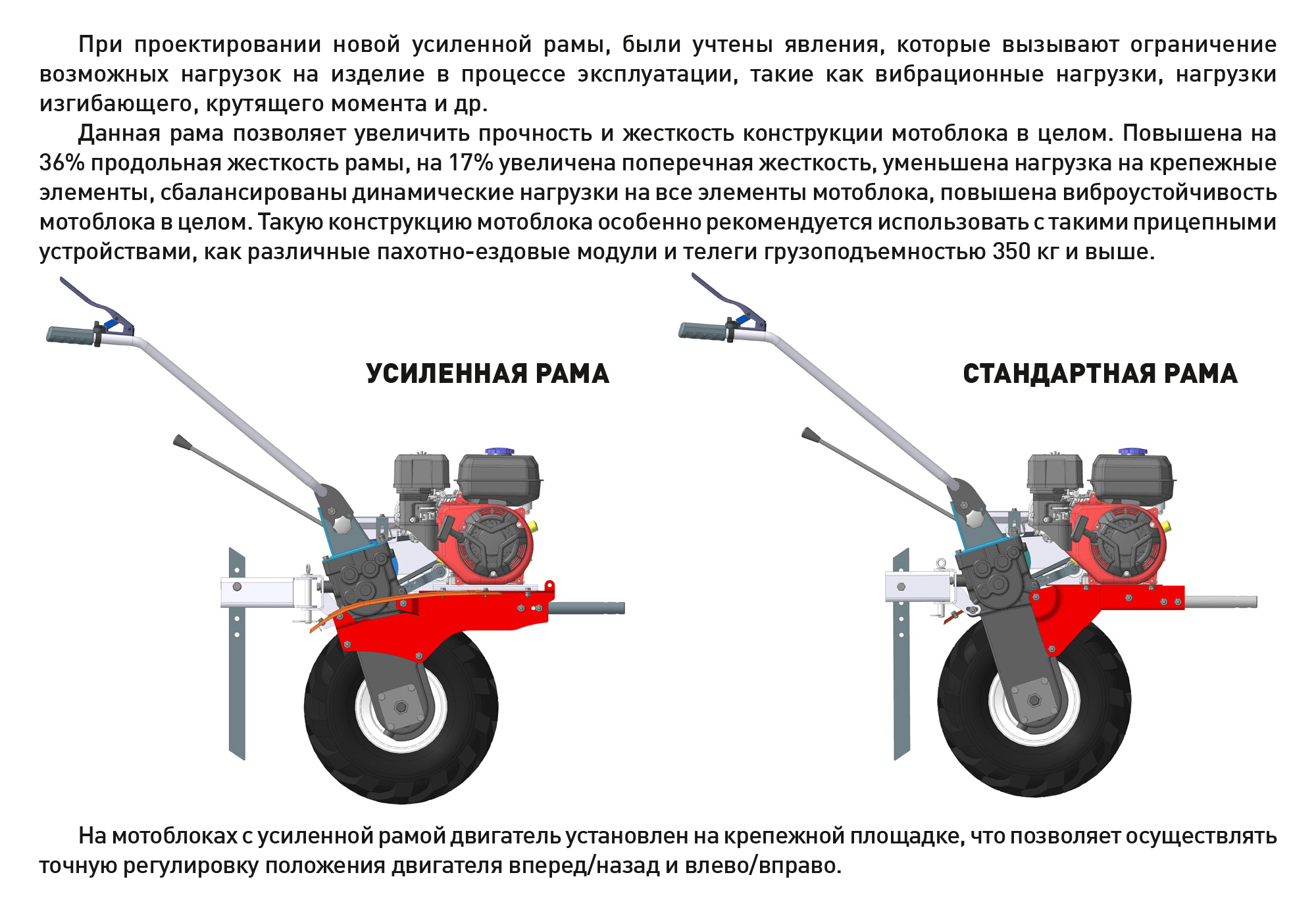 При проектировании новой усиленной рамы, были учтены явления, которые вызывают ограничение возможных нагрузок на изделие в процессе эксплуатации, такие как вибрационные нагрузки, нагрузки изгибающего, крутящего момента и др.

Данная рама позволяет увеличить прочность и жесткость конструкции мотоблока в целом. Повышена на 36% продольная жесткость рамы, на 17% увеличена поперечная жесткость, уменьшена нагрузка на крепежные элементы, сбалансированы динамические нагрузки на все элементы мотоблока, повышена виброустойчивость мотоблока в целом. Такую конструкцию мотоблока особенно рекомендуется использовать с такими прицепными устройствами, как различные пахотно-ездовые модули и телеги грузоподъемностью 350 кг и выше.

УСИЛЕННАЯ РАМА

СТАНДАРТНАЯ РАМА

На мотоблоках с усиленной рамой двигатель установлен на крепежной площадке, что позволяет осуществлять точную регулировку положения двигателя вперед/назад и влево/вправо.