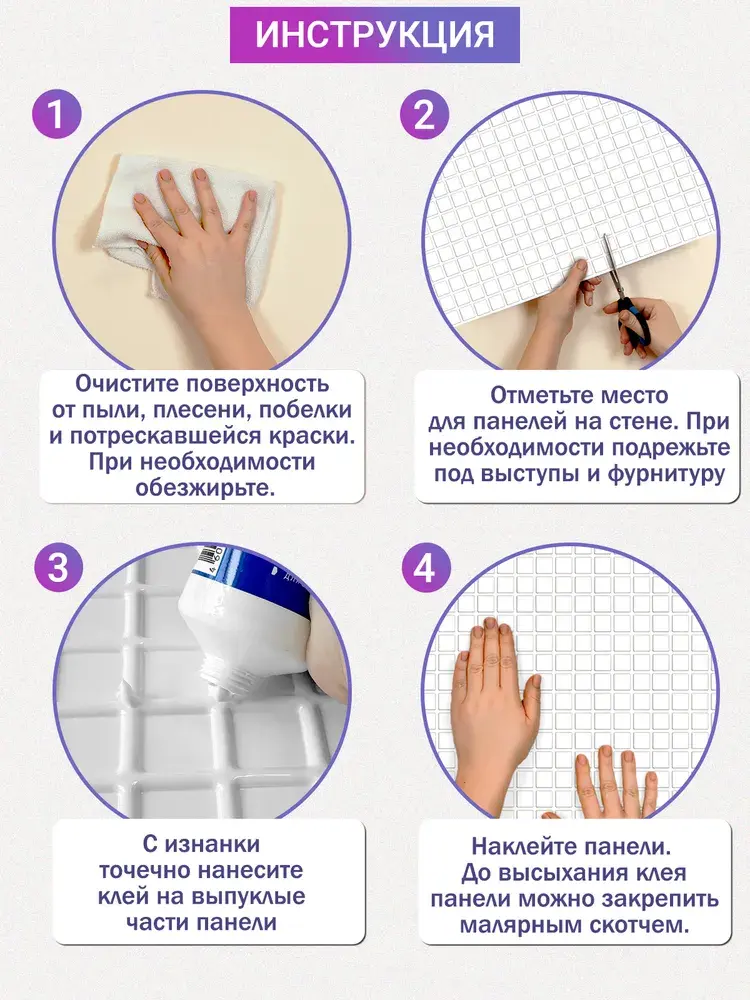 ИНСТРУКЦИЯ

1

Очистите поверхность от пыли, плесени, побелки и потрескавшейся краски. При необходимости обезжирьте.

2

Отметьте место для панелей на стене. При необходимости подрежьте под выступы и фурнитуру

3

С изнанки точечно нанесите клей на выпуклые части панели

4

Наклейте панели. До высыхания клея панели можно закрепить малярным скотчем.