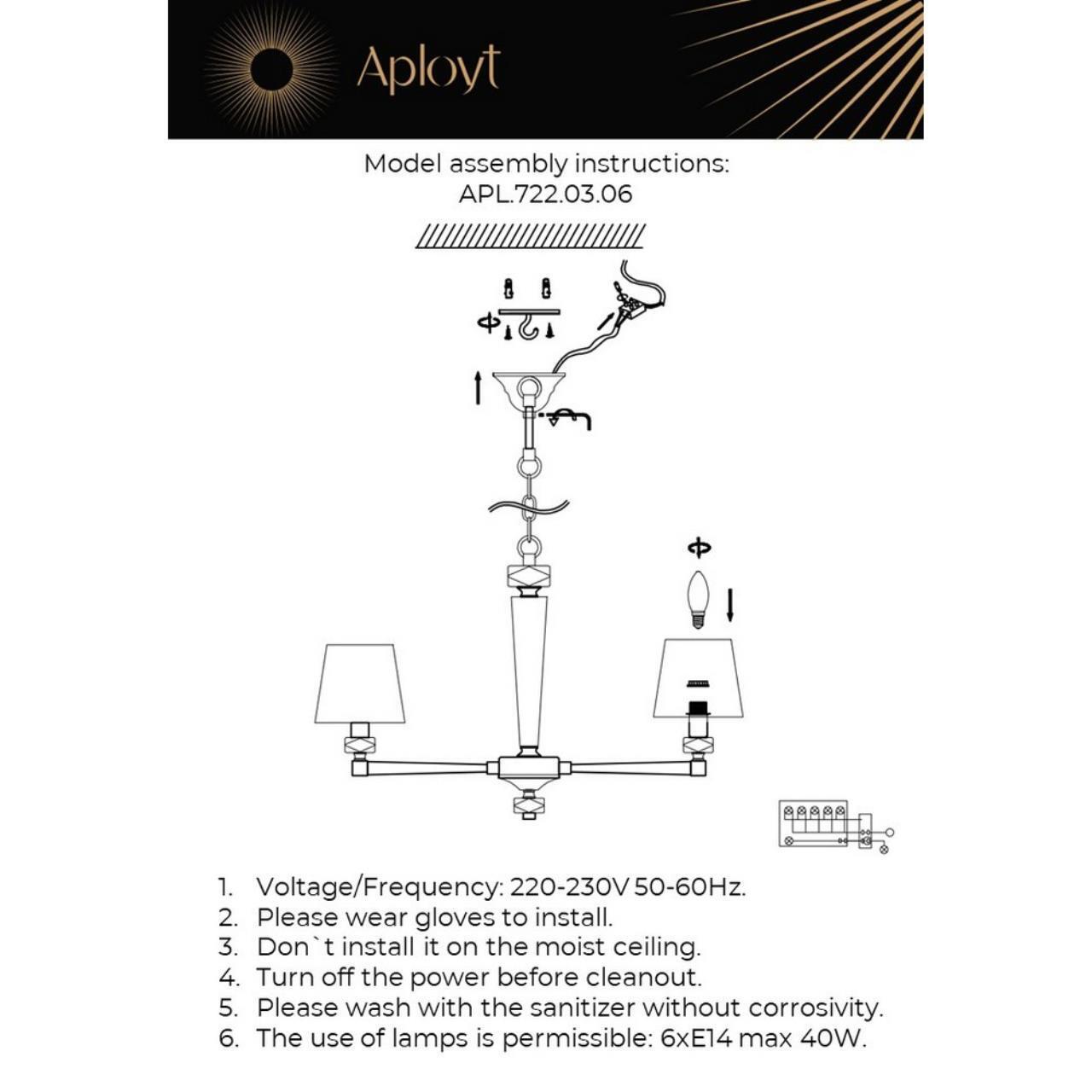 Aployt

Model assembly instructions:
APL.722.03.06

1. Voltage/Frequency: 220-230V 50-60Hz.
2. Please wear gloves to install.
3. Don`t install it on the moist ceiling.
4. Turn off the power before cleanout.
5. Please wash with the sanitizer without corrosivity.
6. The use of lamps is permissible: 6xE14 max 40W.