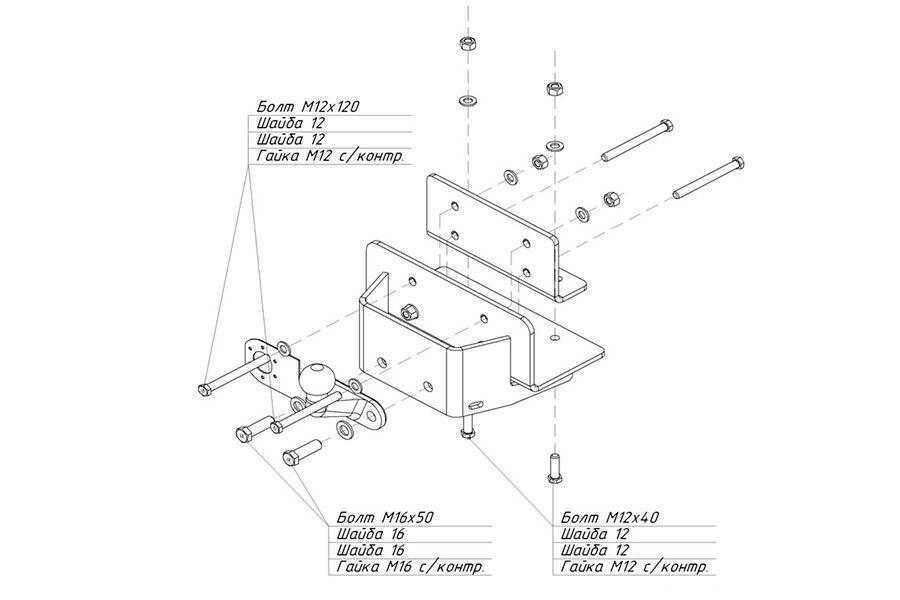 Болт М12х120
Шайба 12
Шайба 12
Гайка М12 с/контр.

Болт М16х50
Шайба 16
Шайба 16
Гайка М16 с/контр.

Болт М12х40
Шайба 12
Шайба 12
Гайка М12 с/контр.