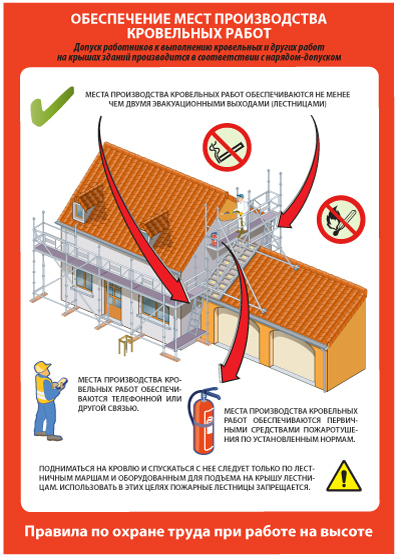 ОБЕСПЕЧЕНИЕ МЕСТ ПРОИЗВОДСТВА КРОВЕЛЬНЫХ РАБОТ

Допуск работников к выполнению кровельных и других работ на крышах зданий производится в соответствии с нарядом-допуском

МЕСТА ПРОИЗВОДСТВА КРОВЕЛЬНЫХ РАБОТ ОБЕСПЕЧИВАЮТСЯ НЕ МЕНЕЕ ЧЕМ ДВУМЯ ЭВАКУАЦИОННЫМИ ВЫХОДАМИ (ЛЕСТНИЦАМИ)

МЕСТА ПРОИЗВОДСТВА КРОВЕЛЬНЫХ РАБОТ ОБЕСПЕЧИВАЮТСЯ ТЕЛЕФОННОЙ ИЛИ ДРУГОЙ СВЯЗЬЮ.

МЕСТА ПРОИЗВОДСТВА КРОВЕЛЬНЫХ РАБОТ ОБЕСПЕЧИВАЮТСЯ ПЕРВИЧНЫМИ СРЕДСТВАМИ ПОЖАРОТУШЕНИЯ ПО УСТАНОВЛЕННЫМ НОРМАМ.

ПОДНИМАТЬСЯ НА КРОВЛЮ И СПУСКАТЬСЯ С НЕЕ СЛЕДУЕТ ТОЛЬКО ПО ЛЕСТНИЧНЫМ МАРШАМ И ОБОРУДОВАННЫМ ДЛЯ ПОДЪЕМА НА КРЫШУ ЛЕСТНИЦАМ. ИСПОЛЬЗОВАТЬ В ЭТИХ ЦЕЛЯХ ПОЖАРНЫЕ ЛЕСТНИЦЫ ЗАПРЕЩАЕТСЯ.

Правила по охране труда при работе на высоте