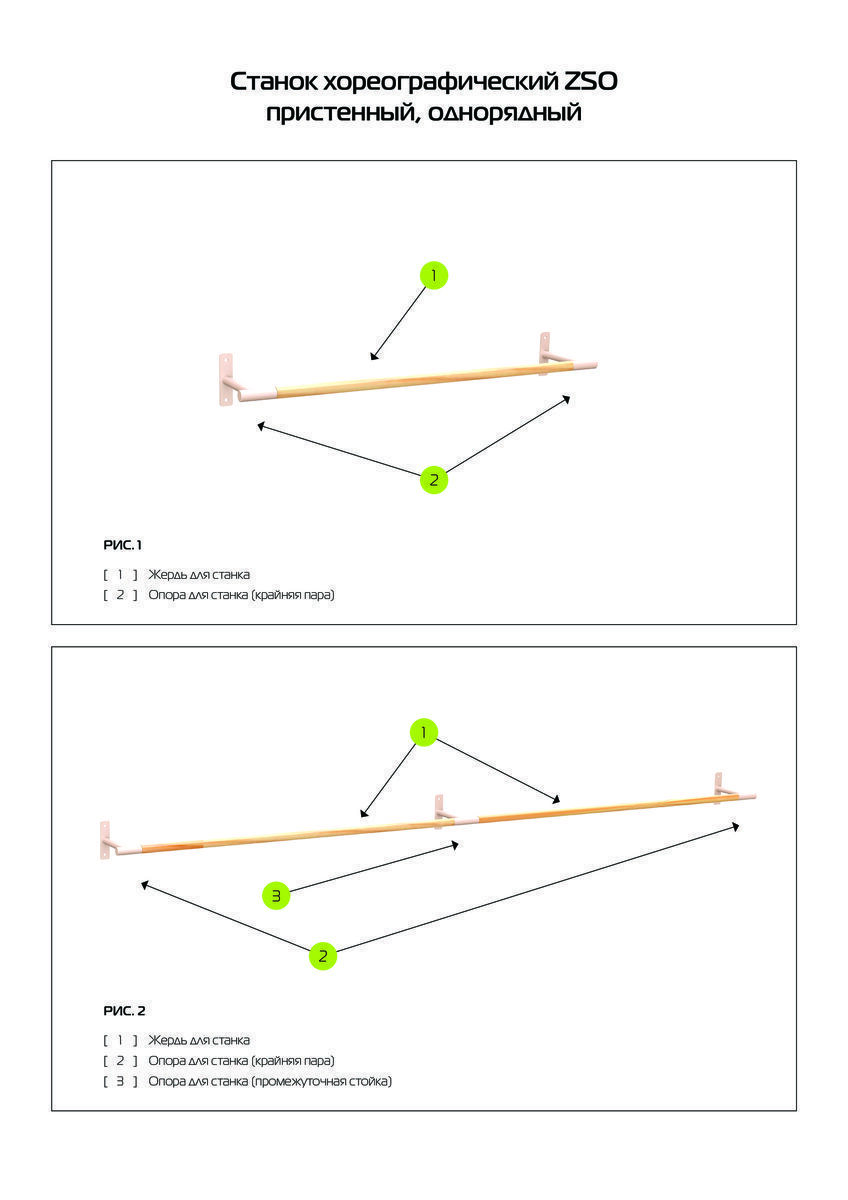 Станок хореографический ZSO
пристенный, однорядный

1

2

РИС. 1

[ 1 ] Жердь для станка
[ 2 ] Опора для станка (крайняя пара)

1

3

2

РИС. 2

[ 1 ] Жердь для станка
[ 2 ] Опора для станка (крайняя пара)
[ 3 ] Опора для станка (промежуточная стойка)