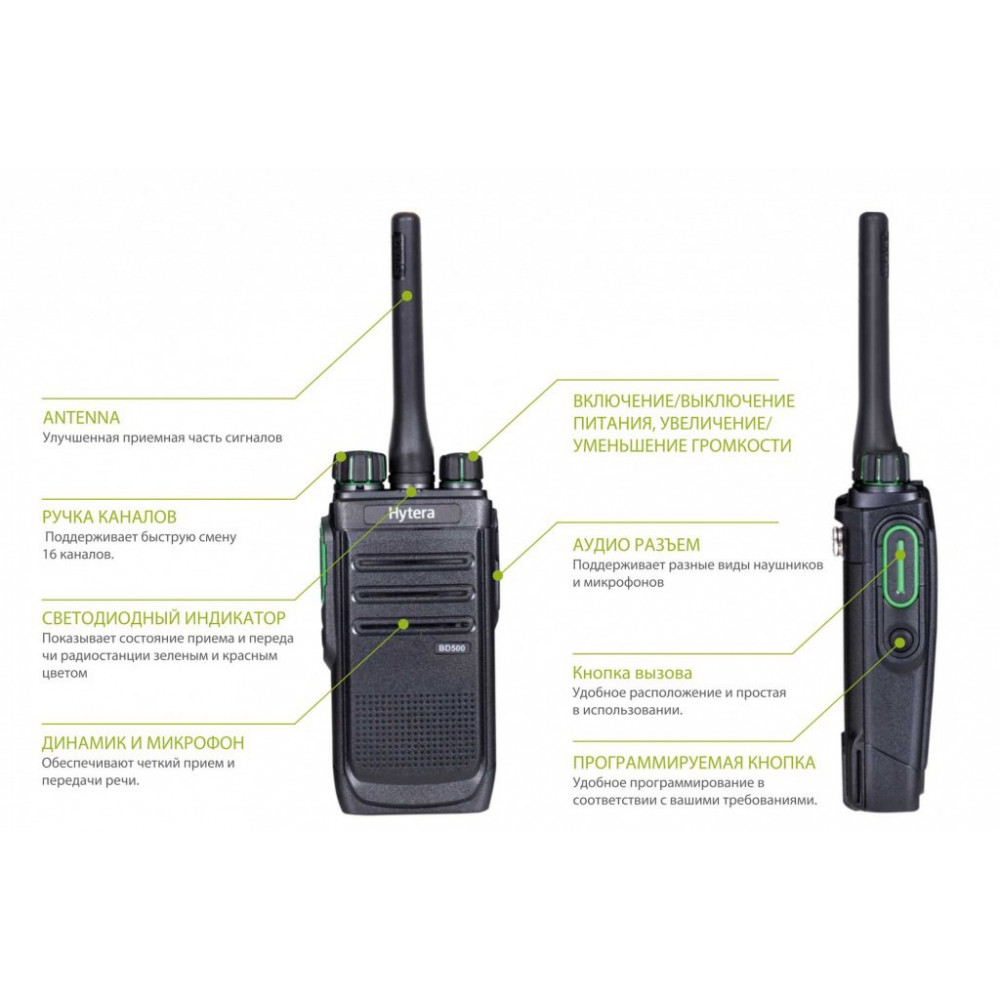 ANTENNA
Улучшенная приемная часть сигналов

РУЧКА КАНАЛОВ
Поддерживает быструю смену 16 каналов.

СВЕТОДИОДНЫЙ ИНДИКАТОР
Показывает состояние приема и переда чи радиостанции зеленым и красным цветом

ДИНАМИК И МИКРОФОН
Обеспечивают четкий прием и передачи речи.

Hytera

BD500

ВКЛЮЧЕНИЕ/ВЫКЛЮЧЕНИЕ ПИТАНИЯ, УВЕЛИЧЕНИЕ/ УМЕНЬШЕНИЕ ГРОМКОСТИ

АУДИО РАЗЪЕМ
Поддерживает разные виды наушников и микрофонов

Кнопка вызова
Удобное расположение и простая в использовании.

ПРОГРАММИРУЕМАЯ КНОПКА
Удобное программирование в соответствии с вашими требованиями.