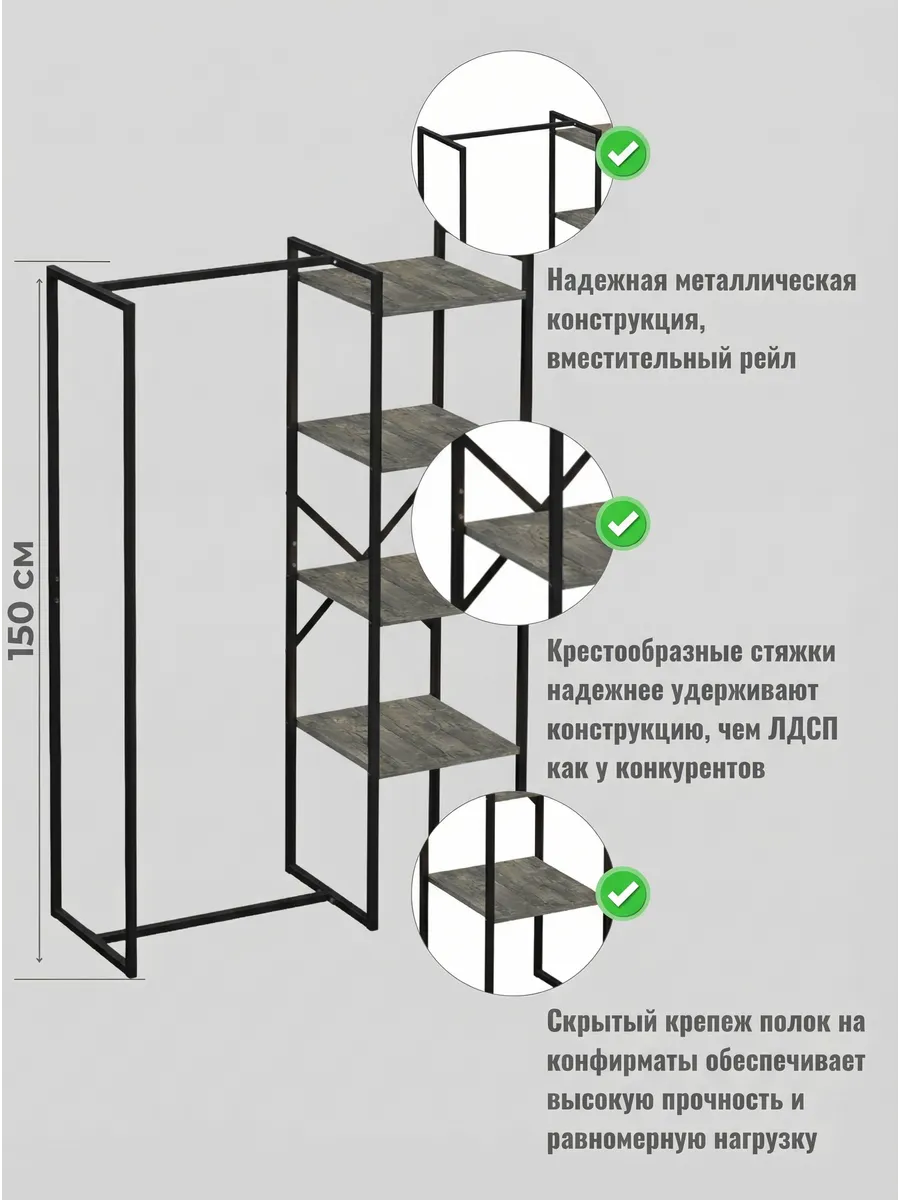 150 см

Надежная металлическая конструкция, вместительный рейл

Крестообразные стяжки надежнее удерживают конструкцию, чем ЛДСП как у конкурентов

Скрытый крепеж полок на конфирматы обеспечивает высокую прочность и равномерную нагрузку