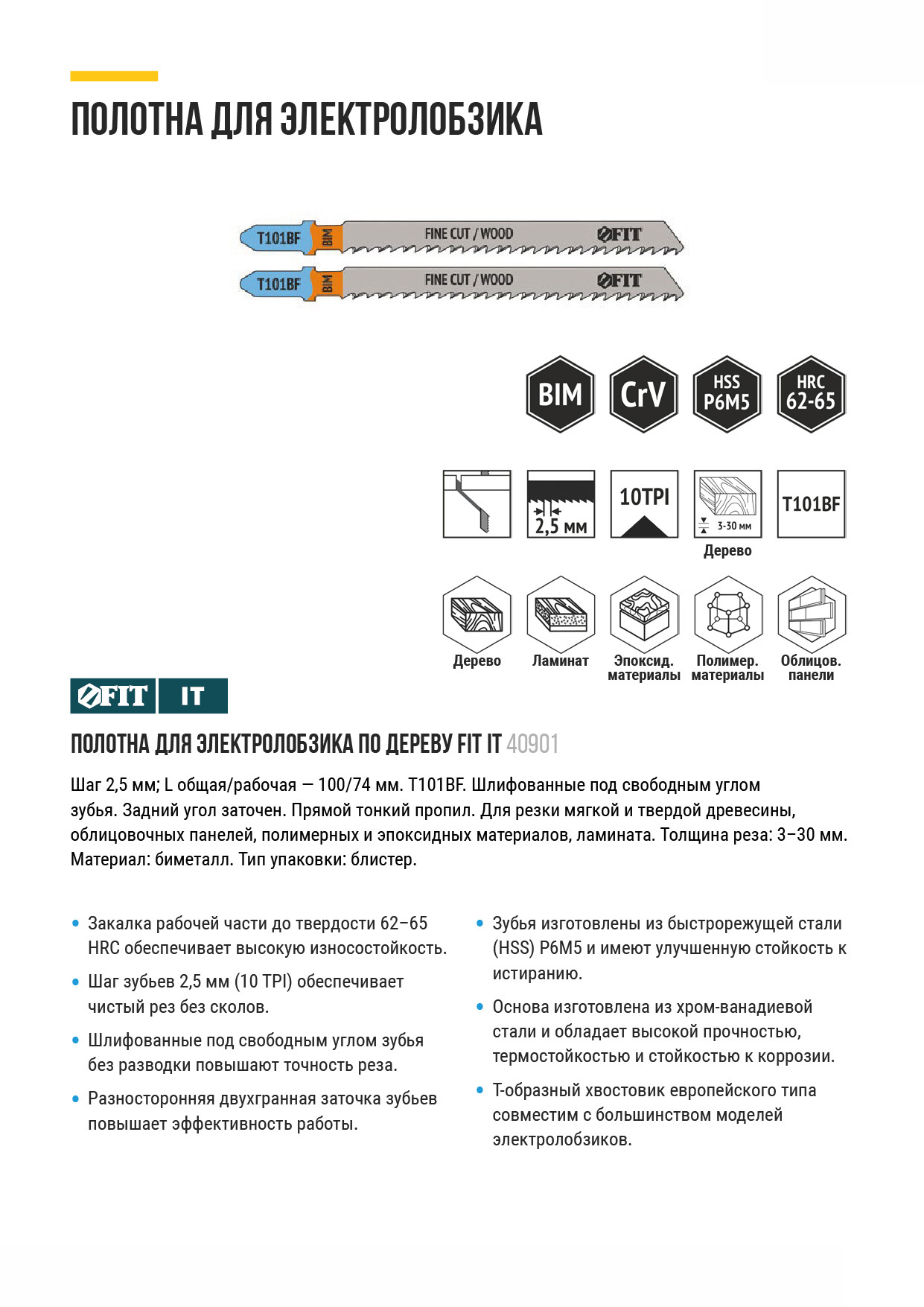 ПОЛОТНА ДЛЯ ЭЛЕКТРОЛОБЗИКА

T101BF BIM FINE CUT / WOOD FIT
T101BF BIM FINE CUT / WOOD FIT

BIM
CrV
HSS P6M5
HRC 62-65

2,5 мм
10TPI
3-30 мм
Дерево
T101BF

Дерево
Ламинат
Эпоксид. материалы
Полимер. материалы
Облицов. панели

FIT IT

ПОЛОТНА ДЛЯ ЭЛЕКТРОЛОБЗИКА ПО ДЕРЕВУ FIT IT 40901

Шаг 2,5 мм; L общая/рабочая — 100/74 мм. T101BF. Шлифованные под свободным углом зубья. Задний угол заточен. Прямой тонкий пропил. Для резки мягкой и твердой древесины, облицовочных панелей, полимерных и эпоксидных материалов, ламината. Толщина реза: 3–30 мм. Материал: биметалл. Тип упаковки: блистер.

• Закалка рабочей части до твердости 62–65 HRC обеспечивает высокую износостойкость.
• Шаг зубьев 2,5 мм (10 TPI) обеспечивает чистый рез без сколов.
• Шлифованные под свободным углом зубья без разводки повышают точность реза.
• Разносторонняя двухгранная заточка зубьев повышает эффективность работы.

• Зубья изготовлены из быстрорежущей стали (HSS) P6M5 и имеют улучшенную стойкость к истиранию.
• Основа изготовлена из хром-ванадиевой стали и обладает высокой прочностью, термостойкостью и стойкостью к коррозии.
• Т-образный хвостовик европейского типа совместим с большинством моделей электролобзиков.