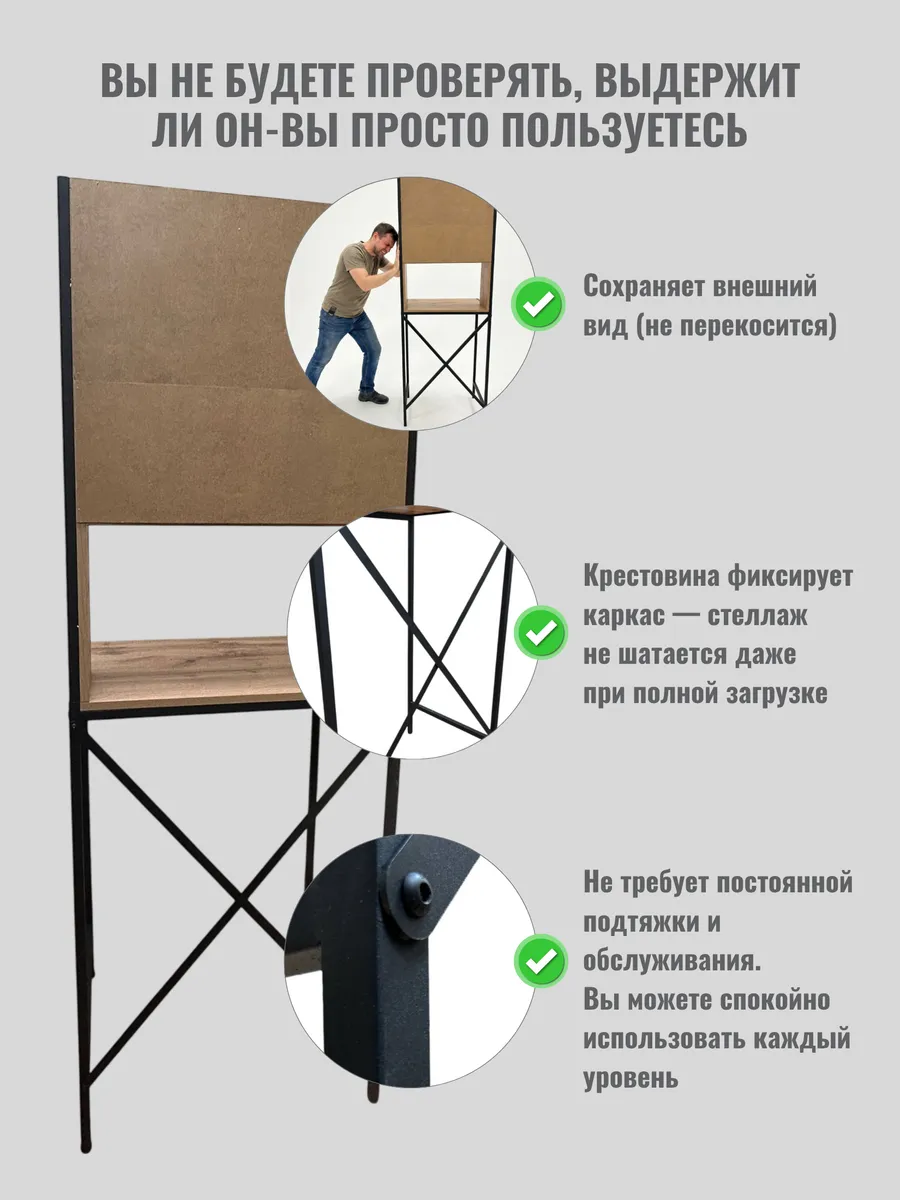 ВЫ НЕ БУДЕТЕ ПРОВЕРЯТЬ, ВЫДЕРЖИТ ЛИ ОН-ВЫ ПРОСТО ПОЛЬЗУЕТЕСЬ

Сохраняет внешний вид (не перекосится)

Крестовина фиксирует каркас — стеллаж не шатается даже при полной загрузке

Не требует постоянной подтяжки и обслуживания.
Вы можете спокойно использовать каждый уровень