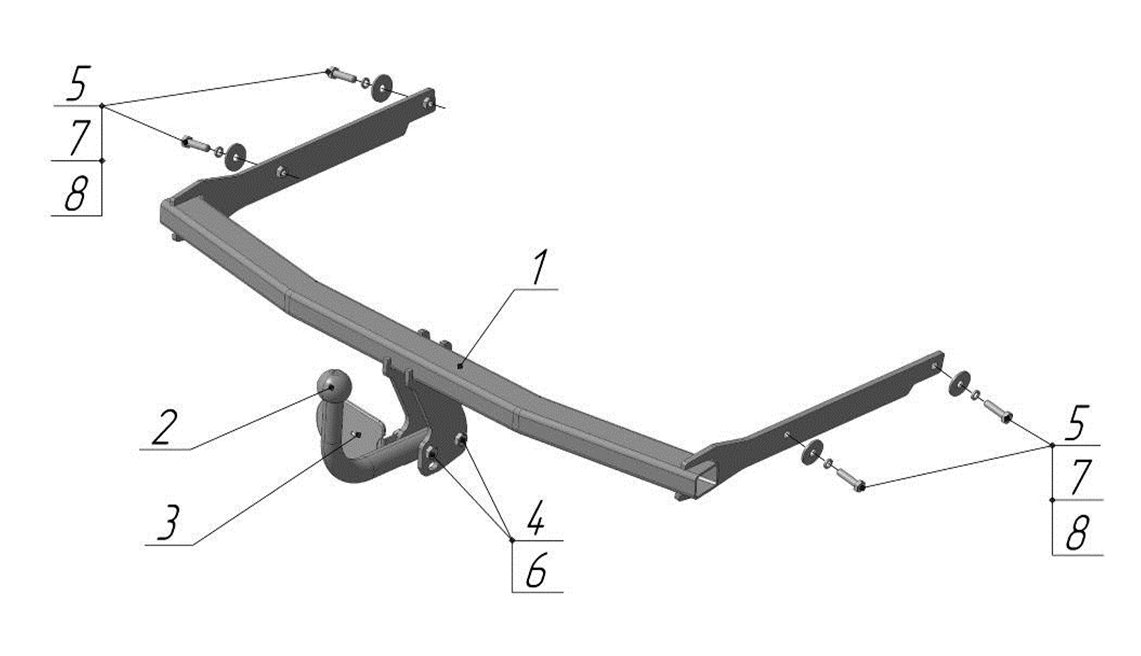 5
7
8
1
2
3
4
6
5
7
8