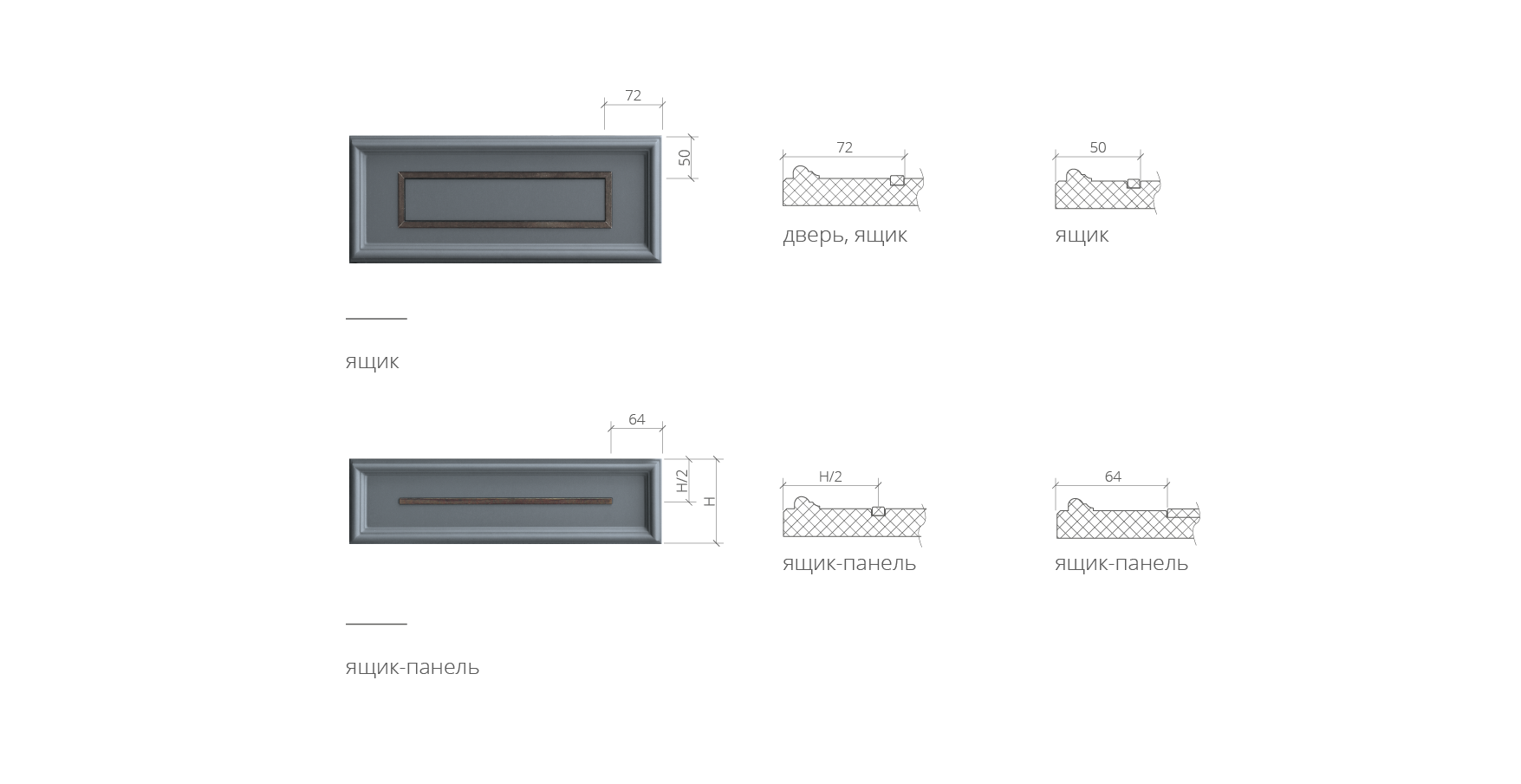 72

50

72

дверь, ящик

50

ящик

ящик

64

H/2

H

H/2

ящик-панель

64

ящик-панель

ящик-панель