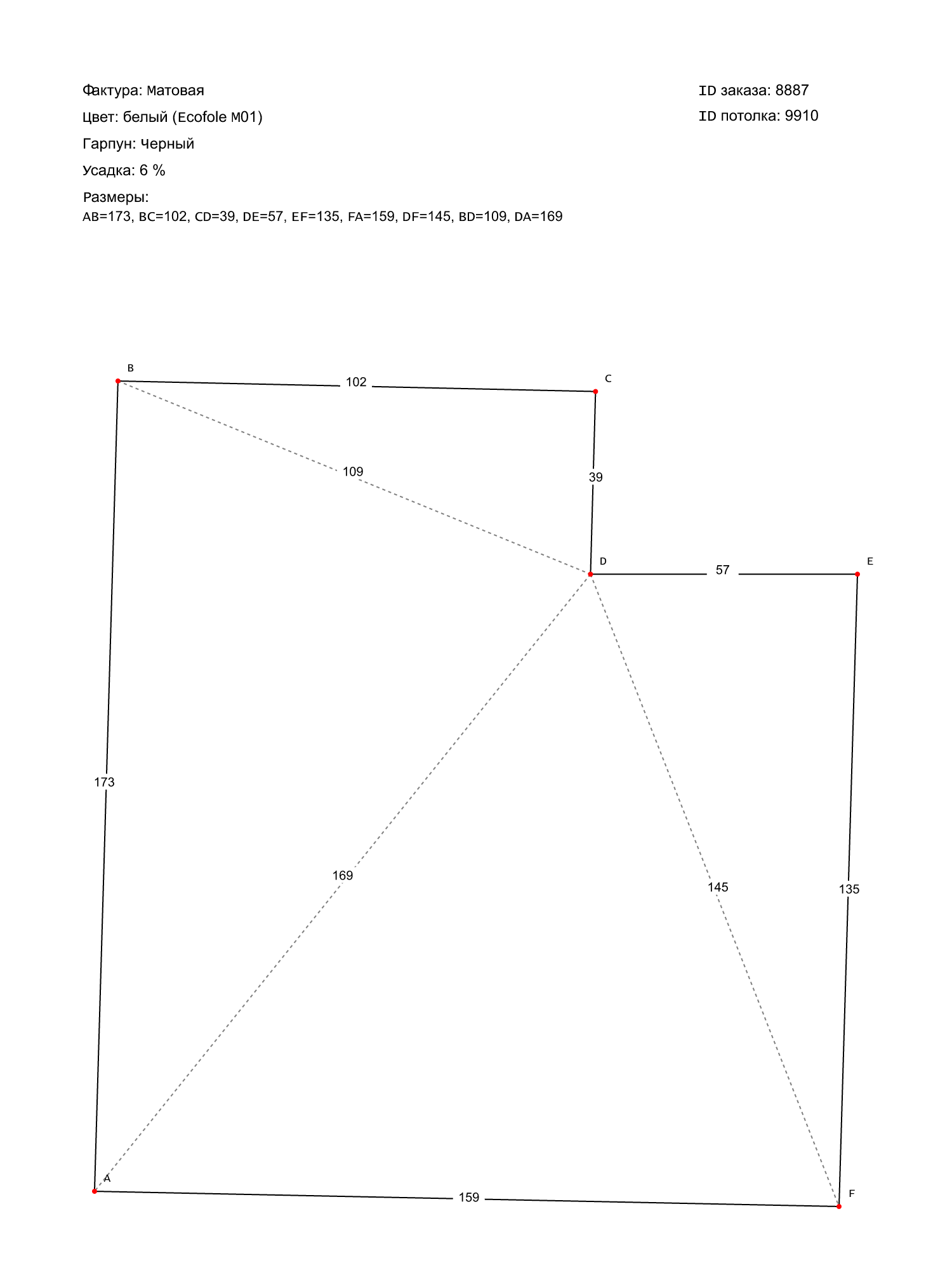 Фактура: Матовая
Цвет: белый (Ecofole M01)
Гарпун: Черный
Усадка: 6 %
Размеры:
AB=173, BC=102, CD=39, DE=57, EF=135, FA=159, DF=145, BD=109, DA=169

ID заказа: 8887
ID потолка: 9910

B
102
C
109
39
D
57
E
173
169
145
135
A
159
F