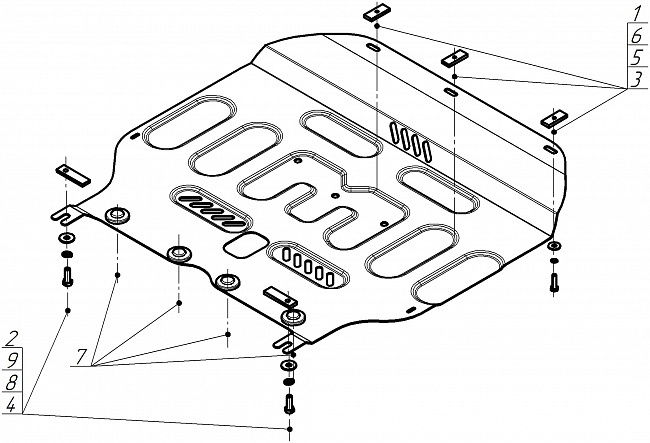 1
6
5
3

2
9
8
4

7