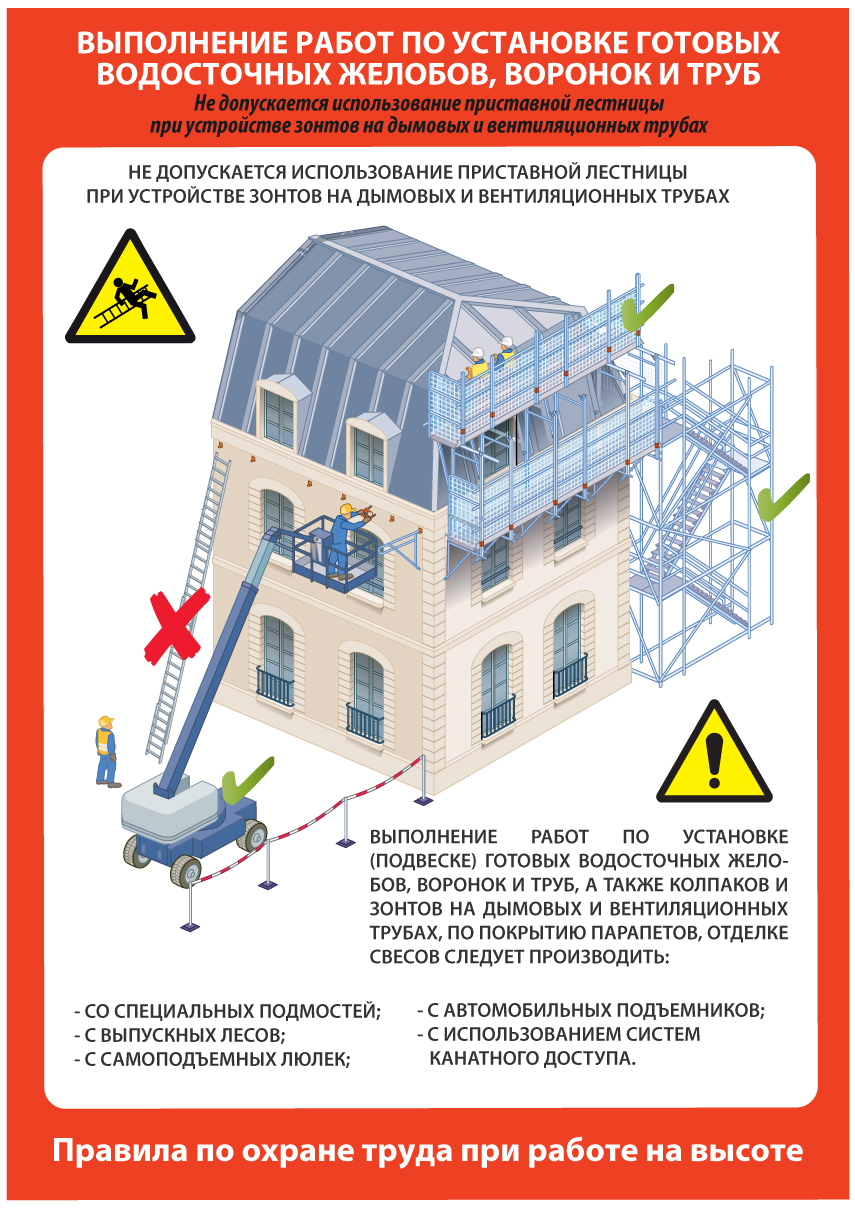 ВЫПОЛНЕНИЕ РАБОТ ПО УСТАНОВКЕ ГОТОВЫХ ВОДОСТОЧНЫХ ЖЕЛОБОВ, ВОРОНОК И ТРУБ

Не допускается использование приставной лестницы при устройстве зонтов на дымовых и вентиляционных трубах

НЕ ДОПУСКАЕТСЯ ИСПОЛЬЗОВАНИЕ ПРИСТАВНОЙ ЛЕСТНИЦЫ ПРИ УСТРОЙСТВЕ ЗОНТОВ НА ДЫМОВЫХ И ВЕНТИЛЯЦИОННЫХ ТРУБАХ

ВЫПОЛНЕНИЕ РАБОТ ПО УСТАНОВКЕ (ПОДВЕСКЕ) ГОТОВЫХ ВОДОСТОЧНЫХ ЖЕЛОБОВ, ВОРОНОК И ТРУБ, А ТАКЖЕ КОЛПАКОВ И ЗОНТОВ НА ДЫМОВЫХ И ВЕНТИЛЯЦИОННЫХ ТРУБАХ, ПО ПОКРЫТИЮ ПАРАПЕТОВ, ОТДЕЛКЕ СВЕСОВ СЛЕДУЕТ ПРОИЗВОДИТЬ:

- СО СПЕЦИАЛЬНЫХ ПОДМОСТЕЙ;
- С ВЫПУСКНЫХ ЛЕСОВ;
- С САМОПОДЪЕМНЫХ ЛЮЛЕК;

- С АВТОМОБИЛЬНЫХ ПОДЪЕМНИКОВ;
- С ИСПОЛЬЗОВАНИЕМ СИСТЕМ КАНАТНОГО ДОСТУПА.

Правила по охране труда при работе на высоте