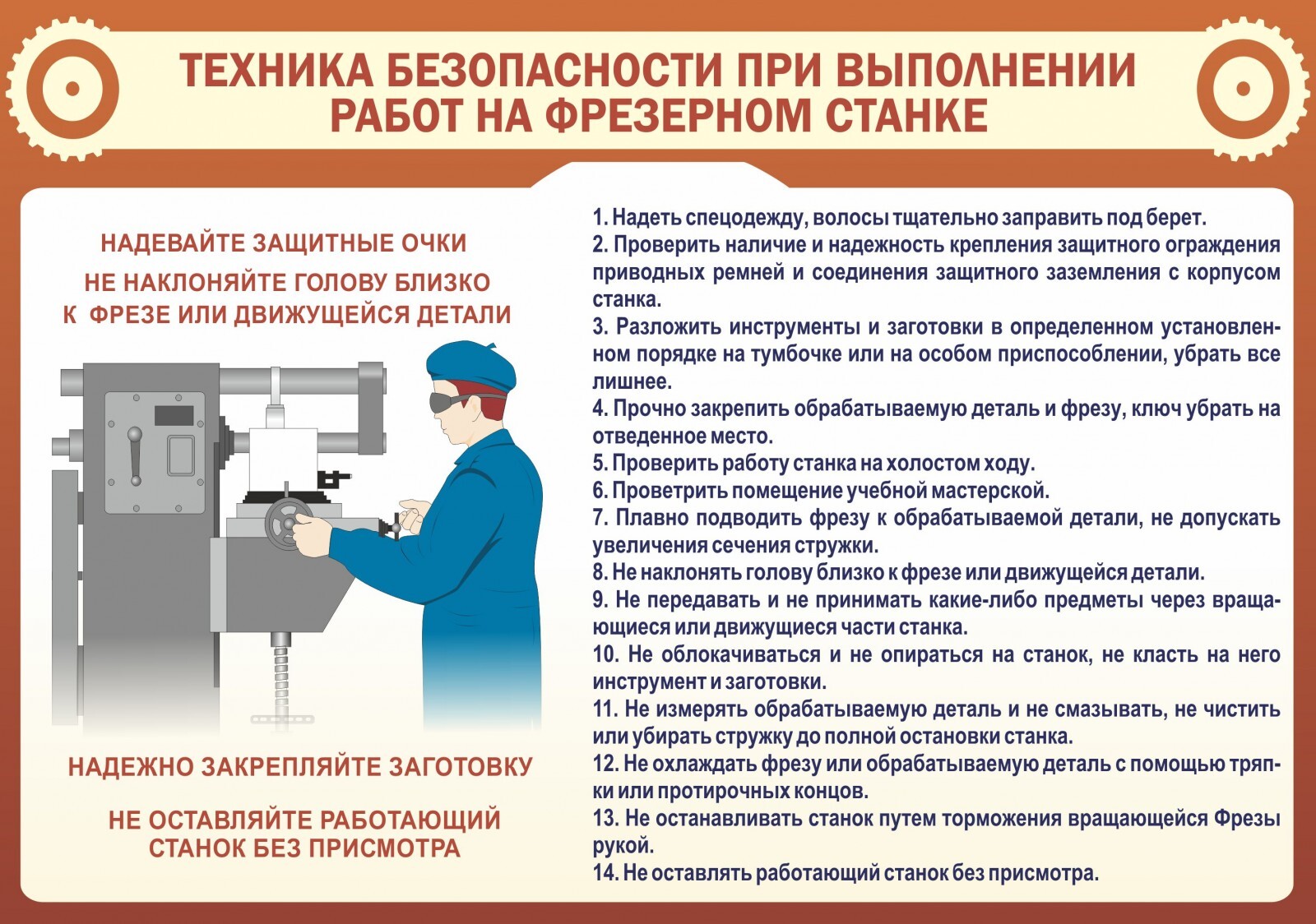 ТЕХНИКА БЕЗОПАСНОСТИ ПРИ ВЫПОЛНЕНИИ РАБОТ НА ФРЕЗЕРНОМ СТАНКЕ

НАДЕВАЙТЕ ЗАЩИТНЫЕ ОЧКИ

НЕ НАКЛОНЯЙТЕ ГОЛОВУ БЛИЗКО К ФРЕЗЕ ИЛИ ДВИЖУЩЕЙСЯ ДЕТАЛИ

НАДЕЖНО ЗАКРЕПЛЯЙТЕ ЗАГОТОВКУ

НЕ ОСТАВЛЯЙТЕ РАБОТАЮЩИЙ СТАНОК БЕЗ ПРИСМОТРА

1. Надеть спецодежду, волосы тщательно заправить под берет.
2. Проверить наличие и надежность крепления защитного ограждения приводных ремней и соединения защитного заземления с корпусом станка.
3. Разложить инструменты и заготовки в определенном установленном порядке на тумбочке или на особом приспособлении, убрать все лишнее.
4. Прочно закрепить обрабатываемую деталь и фрезу, ключ убрать на отведенное место.
5. Проверить работу станка на холостом ходу.
6. Проветрить помещение учебной мастерской.
7. Плавно подводить фрезу к обрабатываемой детали, не допускать увеличения сечения стружки.
8. Не наклонять голову близко к фрезе или движущейся детали.
9. Не передавать и не принимать какие-либо предметы через вращающиеся или движущиеся части станка.
10. Не облокачиваться и не опираться на станок, не класть на него инструмент и заготовки.
11. Не измерять обрабатываемую деталь и не смазывать, не чистить или убирать стружку до полной остановки станка.
12. Не охлаждать фрезу или обрабатываемую деталь с помощью тряпки или протирочных концов.
13. Не останавливать станок путем торможения вращающейся Фрезы рукой.
14. Не оставлять работающий станок без присмотра.