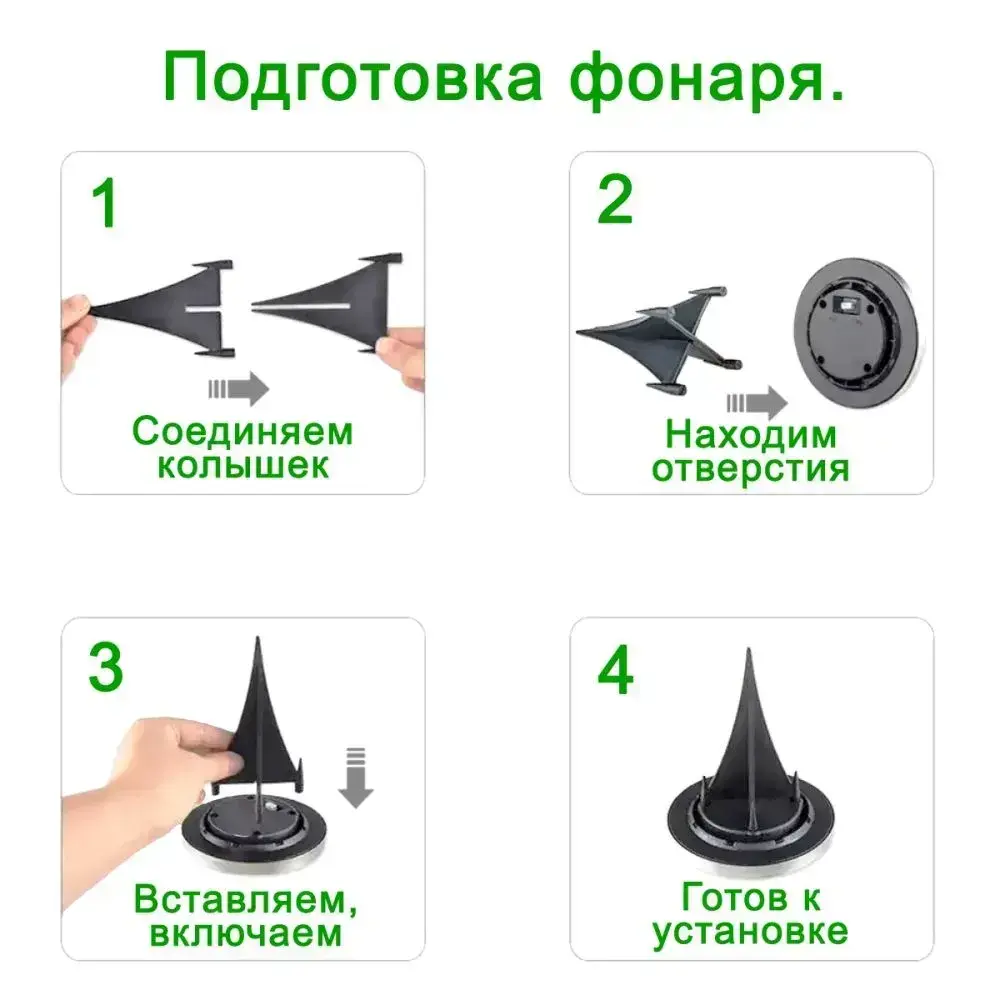 Подготовка фонаря.

1

Соединяем колышек

2

Находим отверстия

3

Вставляем, включаем

4

Готов к установке