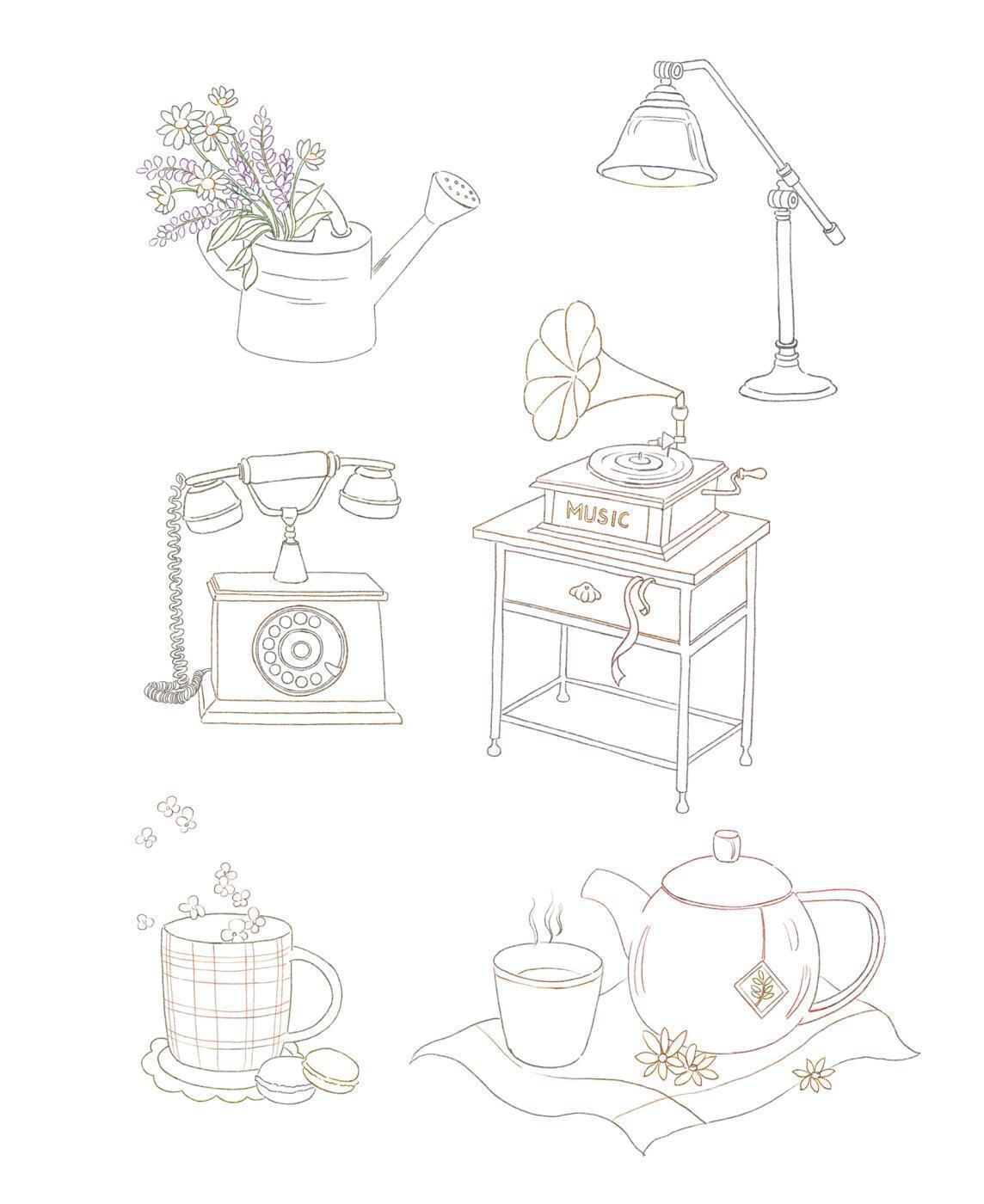 MUSIC