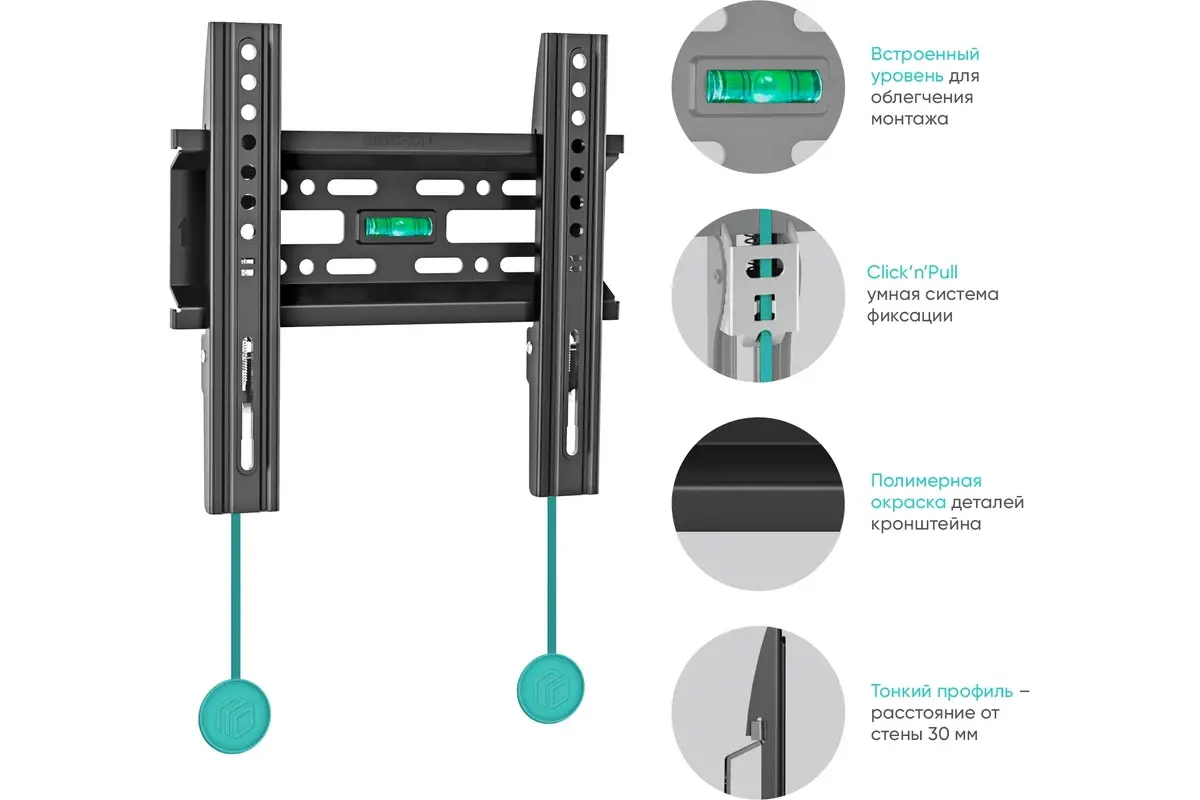 Встроенный уровень для облегчения монтажа

Click'n'Pull умная система фиксации

Полимерная окраска деталей кронштейна

Тонкий профиль – расстояние от стены 30 мм