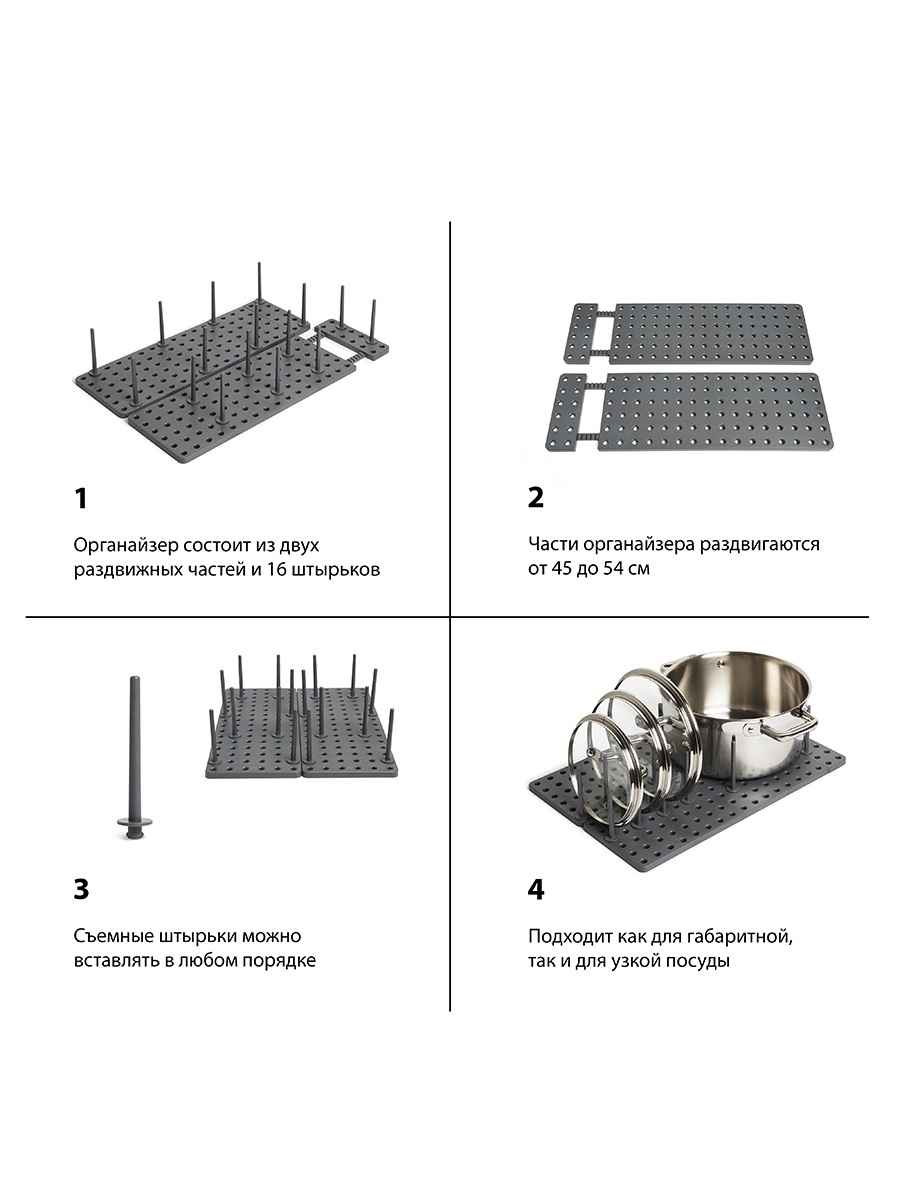 1

Органайзер состоит из двух раздвижных частей и 16 штырьков

2

Части органайзера раздвигаются от 45 до 54 см

3

Съемные штырьки можно вставлять в любом порядке

4

Подходит как для габаритной, так и для узкой посуды