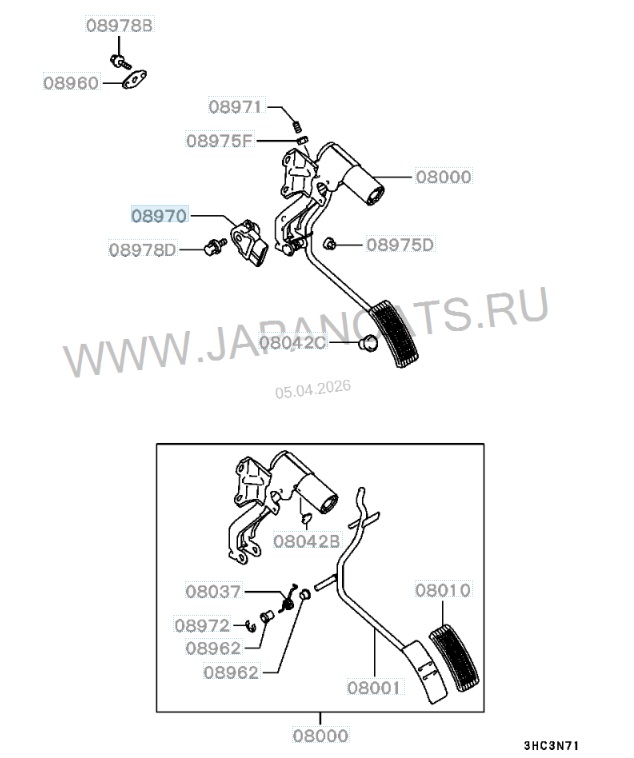 08978B
08960
08971
08975F
08000
08970
08978D
08975D
WWW.JAPANCATS.RU
08042C
05.04.2026
08042B
08037
08010
08972
08962
08962
08001
08000
3HC3N71