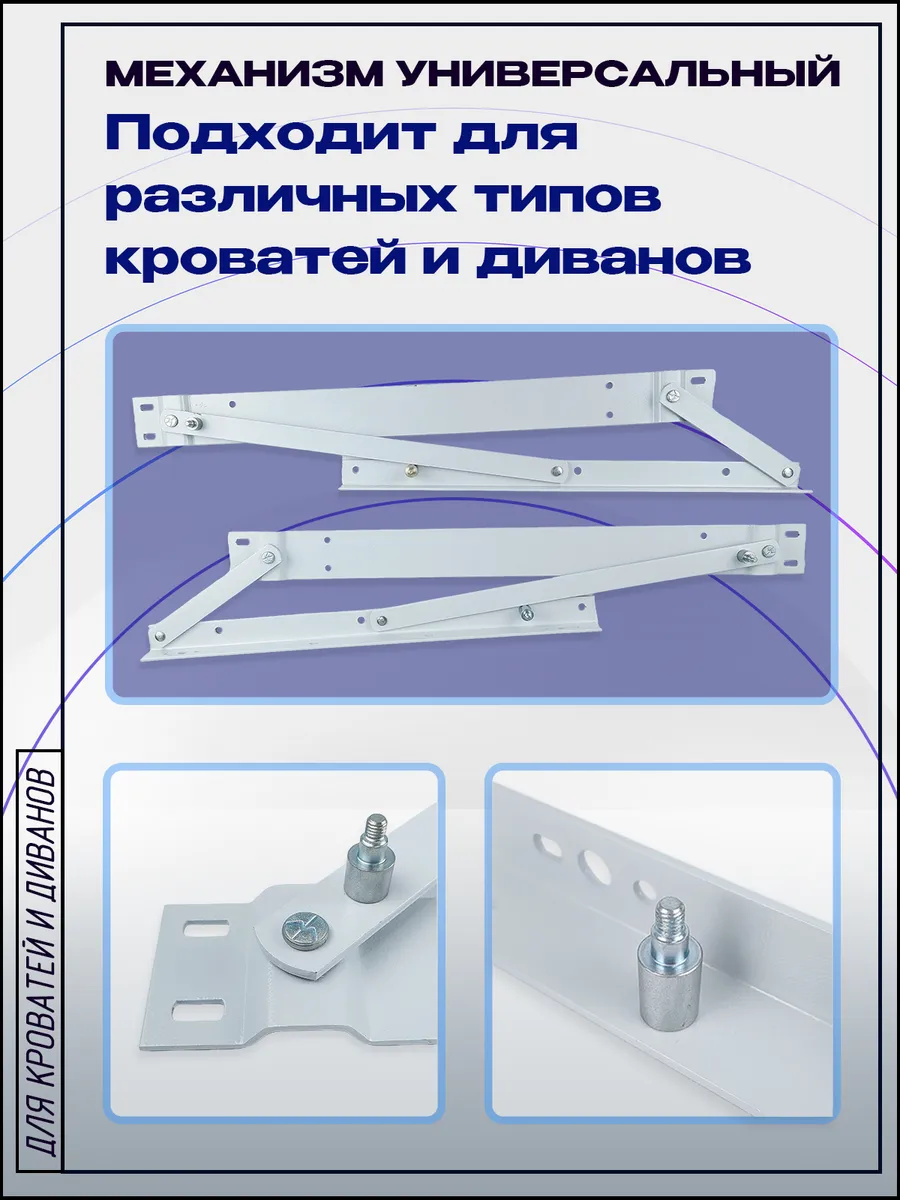 МЕХАНИЗМ УНИВЕРСАЛЬНЫЙ
Подходит для различных типов кроватей и диванов

ДЛЯ КРОВАТЕЙ И ДИВАНОВ