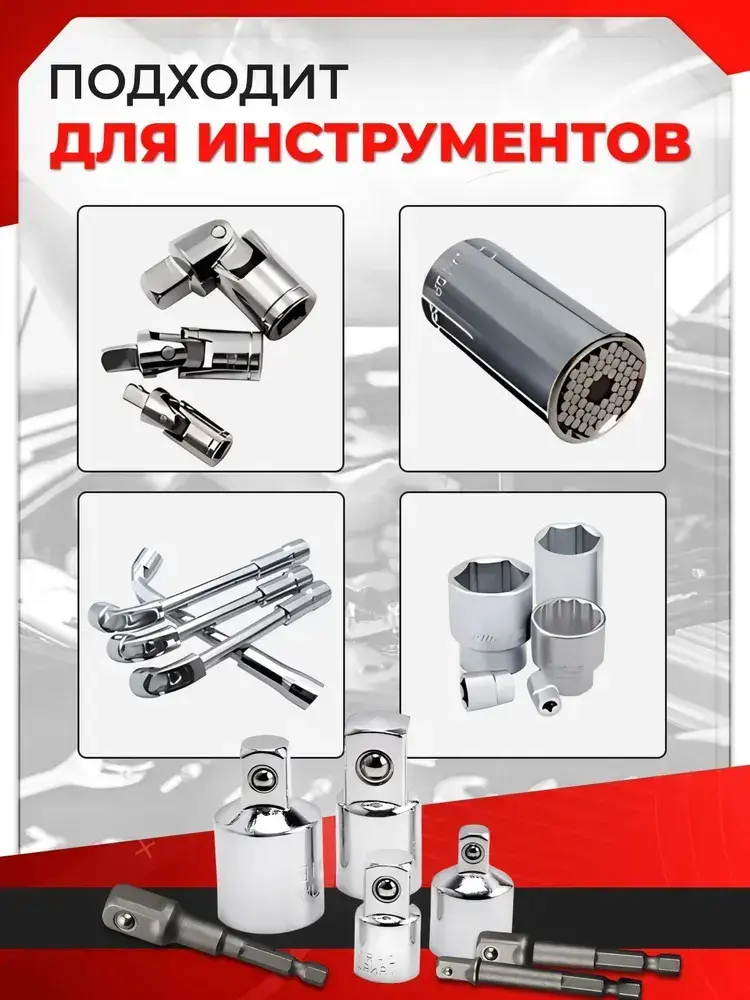 ПОДХОДИТ
ДЛЯ ИНСТРУМЕНТОВ