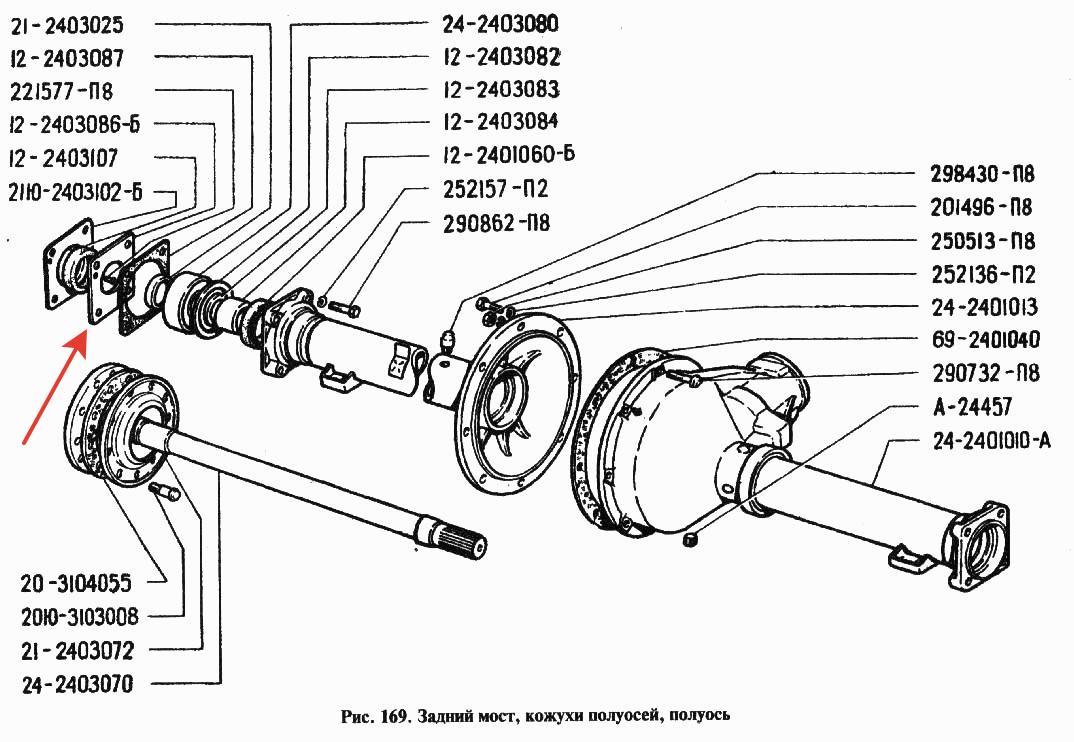 21-2403025
12-2403087
221577-П8
12-2403086-Б
12-2403107
21Ю-2403102-Б

24-2403080
12-2403082
12-2403083
12-2403084
12-2401060-Б
252157-П2
290862-П8

298430-П8
201496-П8
250513-П8
252136-П2
24-2401013
69-2401040
290732-П8
А-24457
24-2401010-А

20-3104055
20Ю-3103008
21-2403072
24-2403070

Рис. 169. Задний мост, кожухи полуосей, полуось