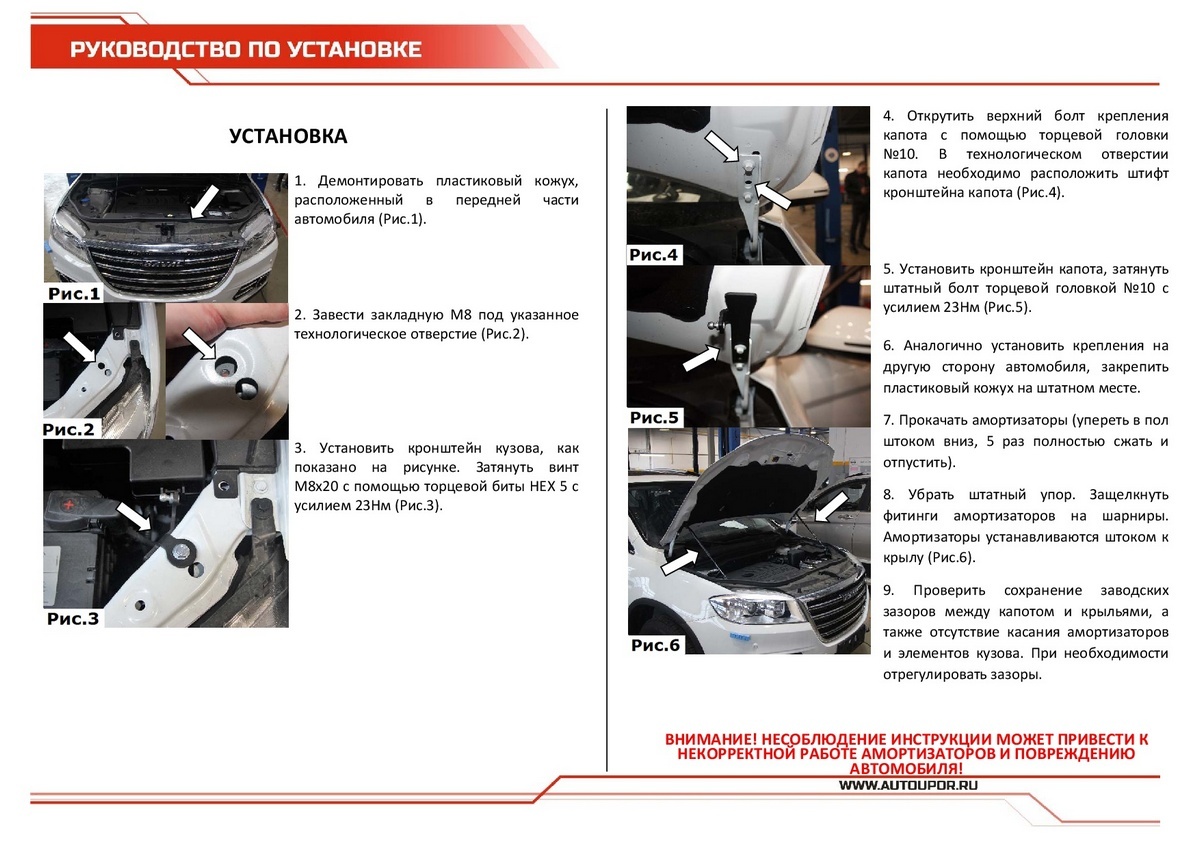 РУКОВОДСТВО ПО УСТАНОВКЕ

УСТАНОВКА

Рис.1

1. Демонтировать пластиковый кожух, расположенный в передней части автомобиля (Рис.1).

Рис.2

2. Завести закладную М8 под указанное технологическое отверстие (Рис.2).

Рис.3

3. Установить кронштейн кузова, как показано на рисунке. Затянуть винт М8х20 с помощью торцевой биты HEX 5 с усилием 23Нм (Рис.3).

Рис.4

4. Открутить верхний болт крепления капота с помощью торцевой головки №10. В технологическом отверстии капота необходимо расположить штифт кронштейна капота (Рис.4).

Рис.5

5. Установить кронштейн капота, затянуть штатный болт торцевой головкой №10 с усилием 23Нм (Рис.5).

6. Аналогично установить крепления на другую сторону автомобиля, закрепить пластиковый кожух на штатном месте.

7. Прокачать амортизаторы (упереть в пол штоком вниз, 5 раз полностью сжать и отпустить).

Рис.6

8. Убрать штатный упор. Защелкнуть фитинги амортизаторов на шарниры. Амортизаторы устанавливаются штоком к крылу (Рис.6).

9. Проверить сохранение заводских зазоров между капотом и крыльями, а также отсутствие касания амортизаторов и элементов кузова. При необходимости отрегулировать зазоры.

ВНИМАНИЕ! НЕСОБЛЮДЕНИЕ ИНСТРУКЦИИ МОЖЕТ ПРИВЕСТИ К НЕКОРРЕКТНОЙ РАБОТЕ АМОРТИЗАТОРОВ И ПОВРЕЖДЕНИЮ АВТОМОБИЛЯ!

WWW.AUTOUPOR.RU