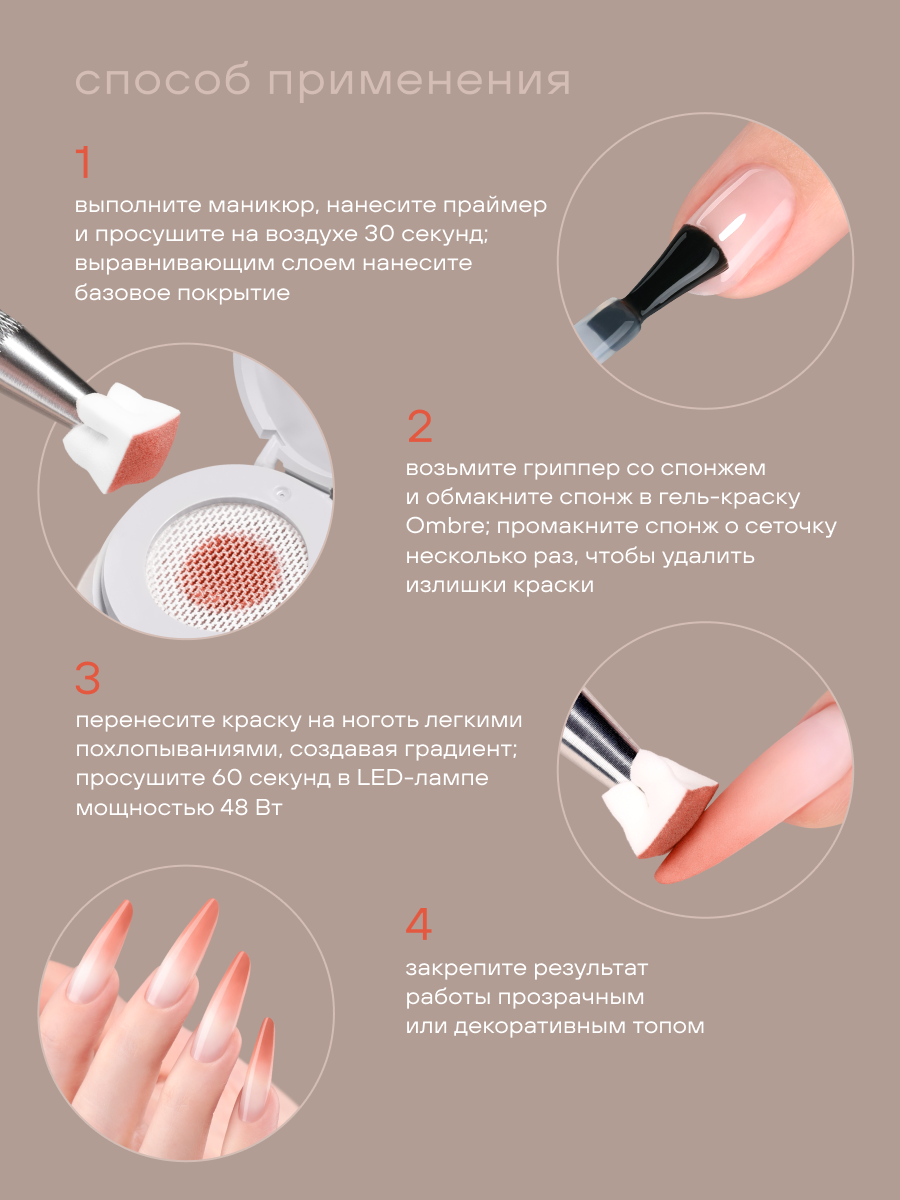 способ применения

1
выполните маникюр, нанесите праймер и просушите на воздухе 30 секунд; выравнивающим слоем нанесите базовое покрытие

2
возьмите гриппер со спонжем и обмакните спонж в гель-краску Ombre; промакните спонж о сеточку несколько раз, чтобы удалить излишки краски

3
перенесите краску на ноготь легкими похлопываниями, создавая градиент; просушите 60 секунд в LED-лампе мощностью 48 Вт

4
закрепите результат работы прозрачным или декоративным топом