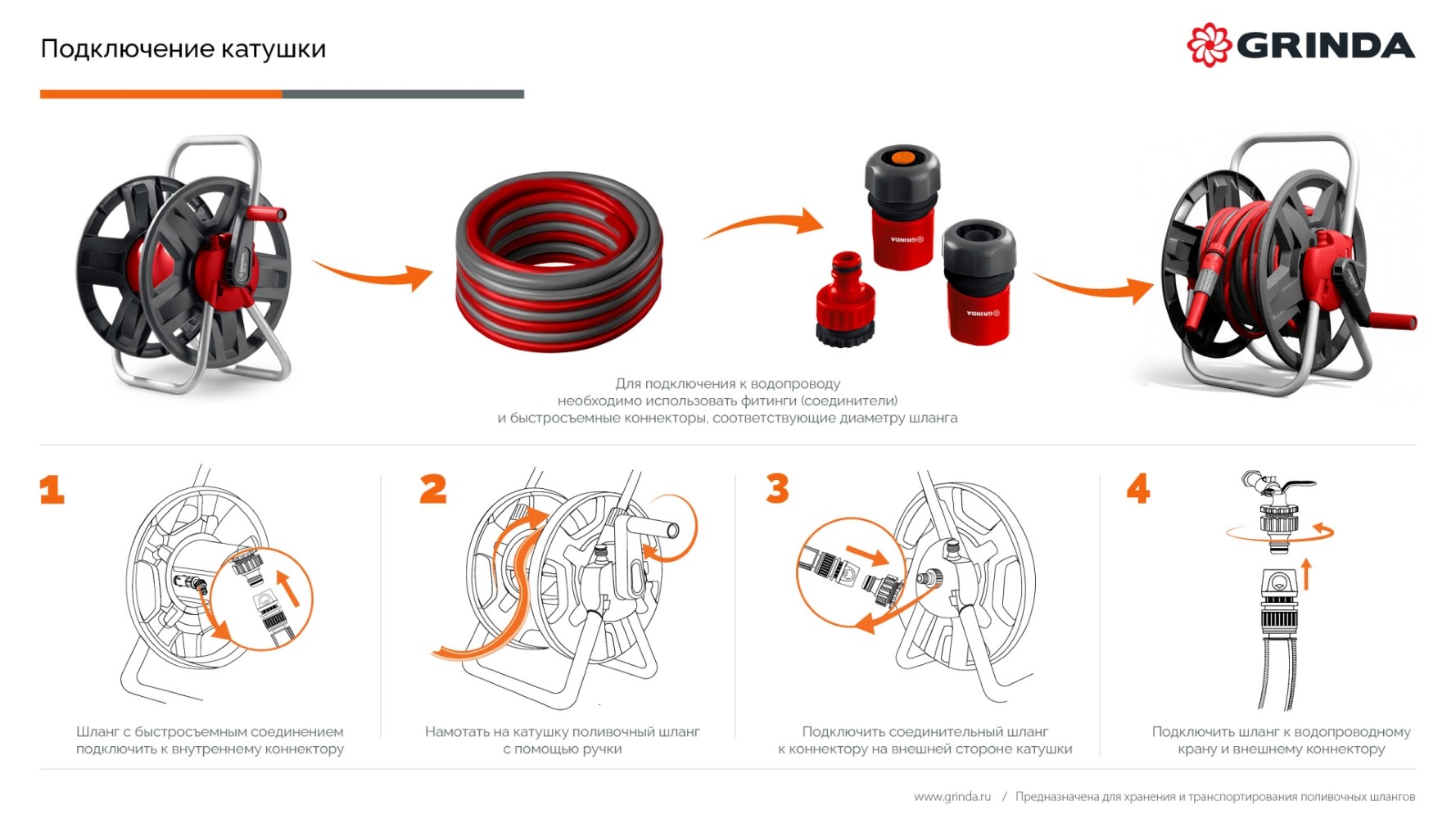 Подключение катушки

GRINDA

GRINDA

GRINDA

Для подключения к водопроводу необходимо использовать фитинги (соединители) и быстросъемные коннекторы, соответствующие диаметру шланга

1

Шланг с быстросъемным соединением подключить к внутреннему коннектору

2

Намотать на катушку поливочный шланг с помощью ручки

3

Подключить соединительный шланг к коннектору на внешней стороне катушки

4

Подключить шланг к водопроводному крану и внешнему коннектору

www.grinda.ru / Предназначена для хранения и транспортирования поливочных шлангов