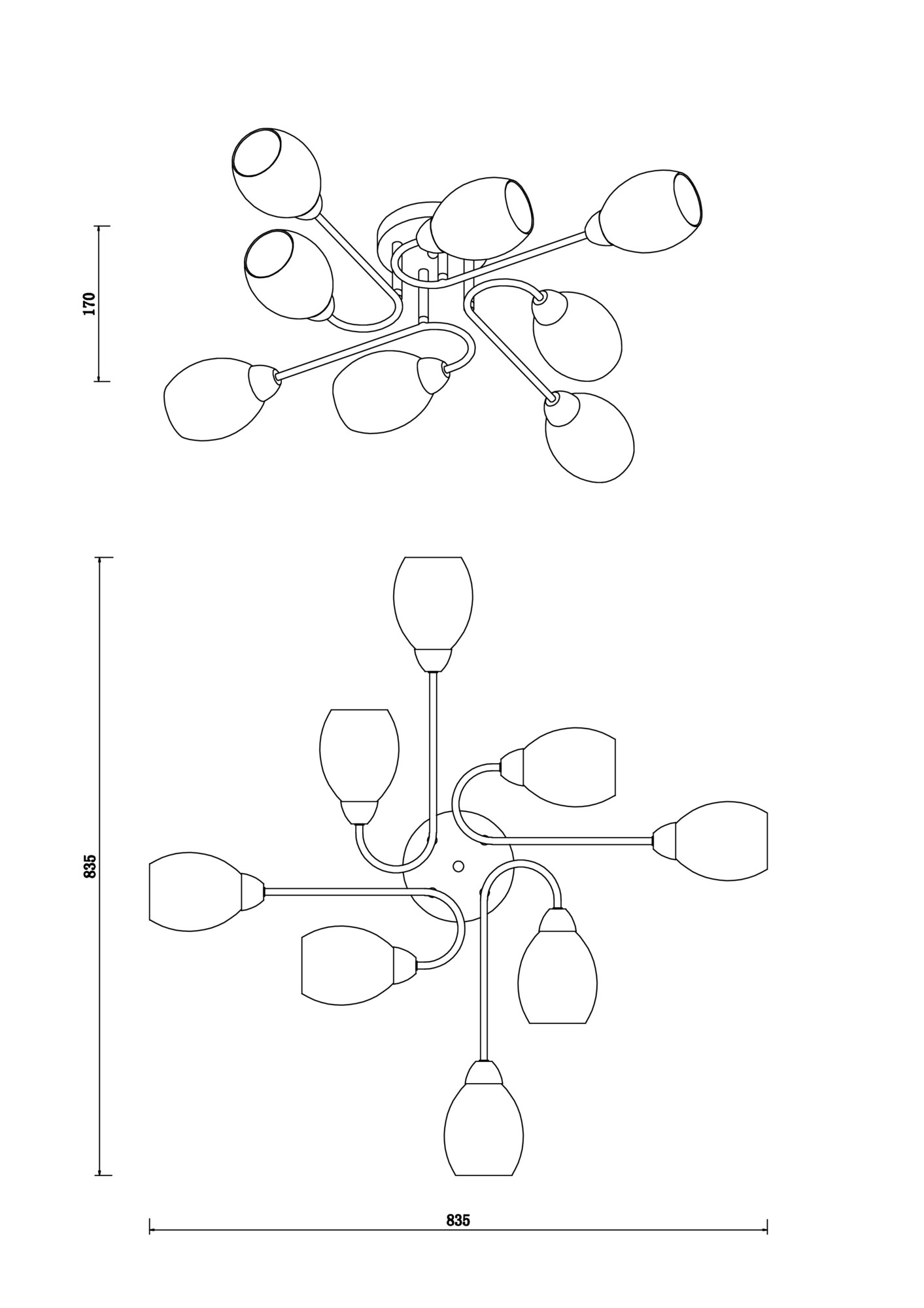 170

835

835