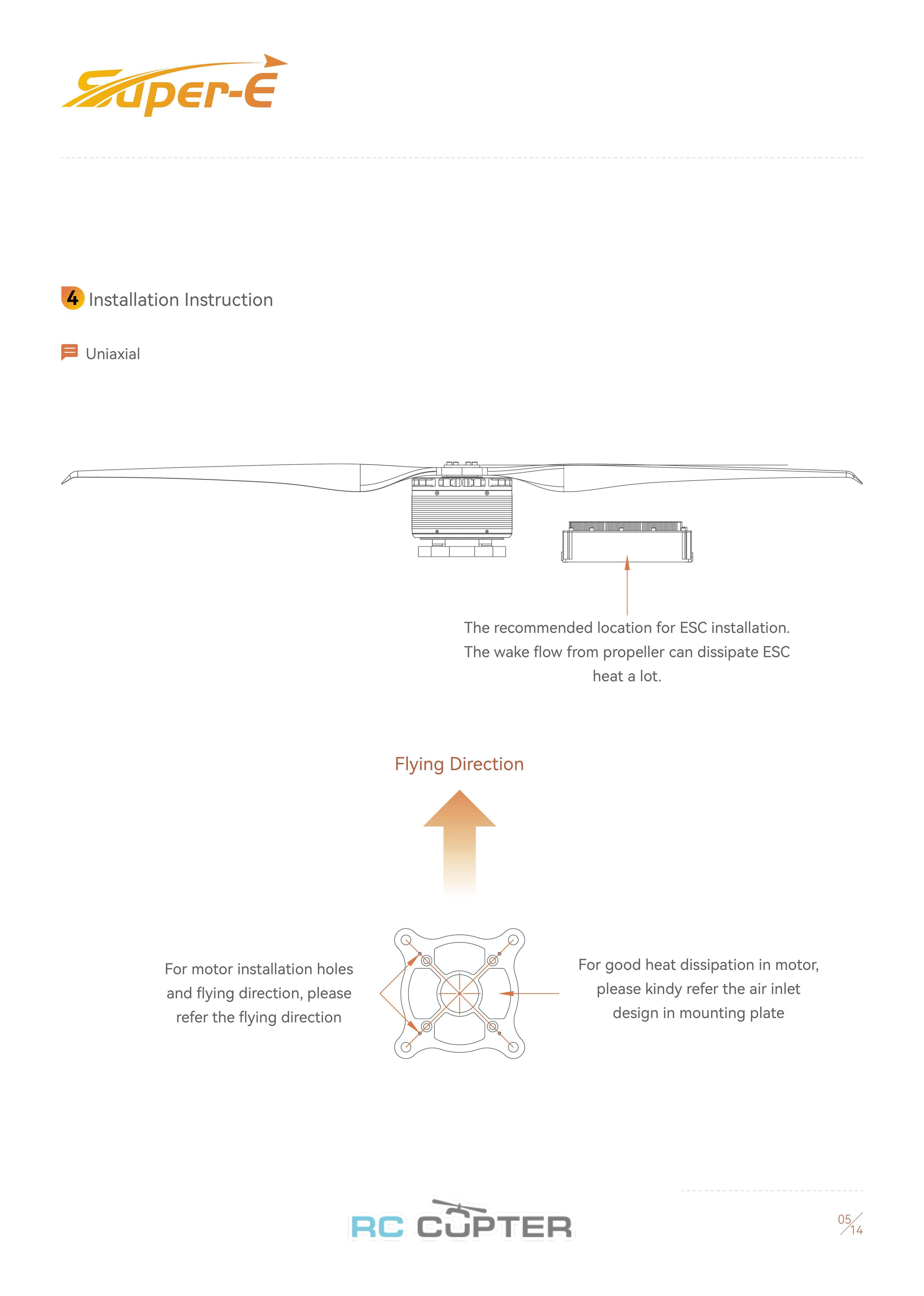 Super-E

4 Installation Instruction

Uniaxial

The recommended location for ESC installation. The wake flow from propeller can dissipate ESC heat a lot.

Flying Direction

For motor installation holes and flying direction, please refer the flying direction

For good heat dissipation in motor, please kindy refer the air inlet design in mounting plate

RC COPTER

05/14