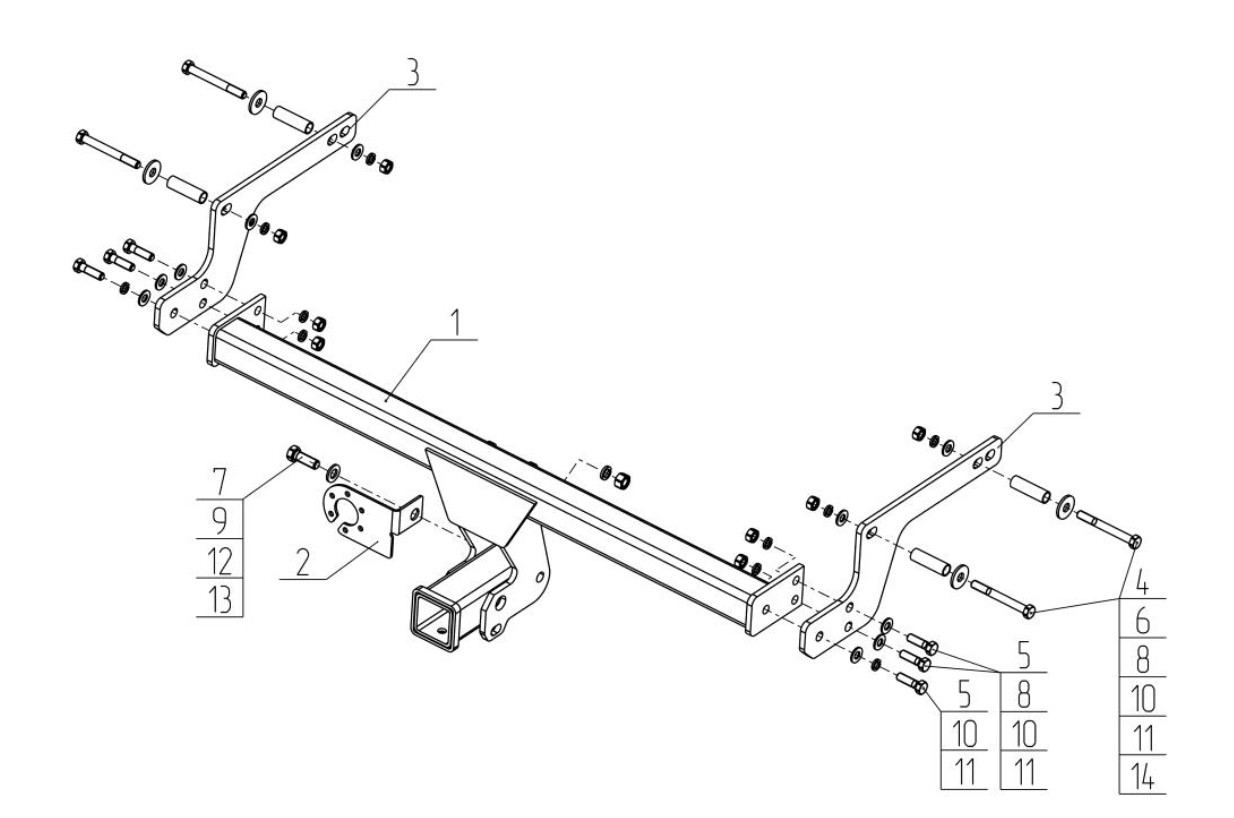 3
1
3
7
9
12
13
2
4
6
8
10
11
14
5
8
10
11
5
10
11