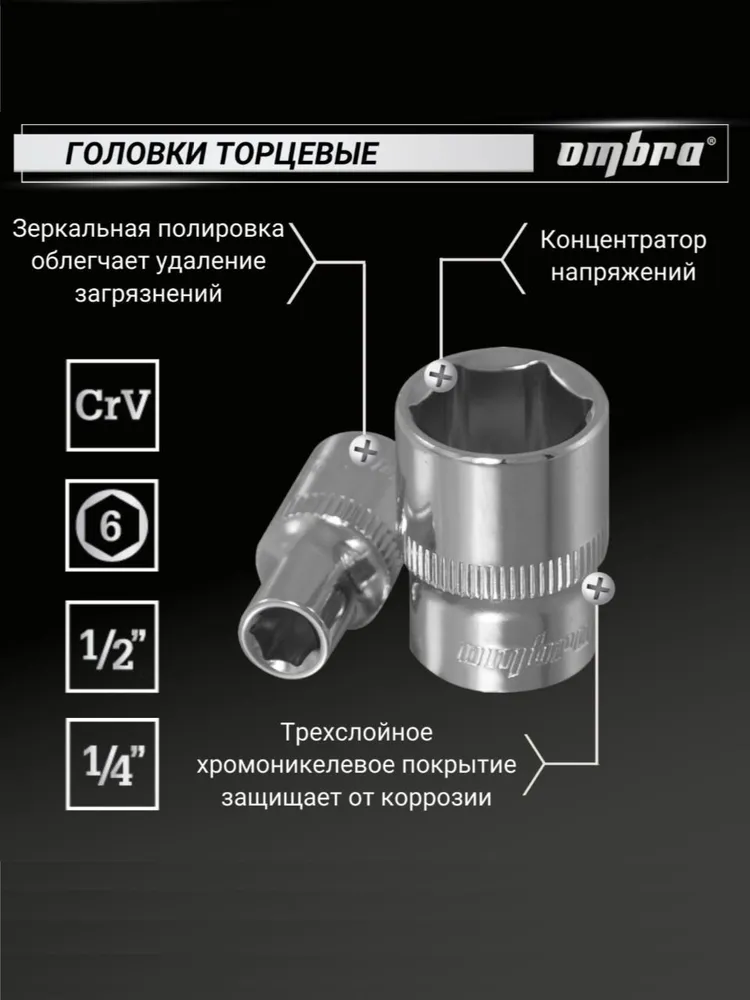 ГОЛОВКИ ТОРЦЕВЫЕ

ombra®

Зеркальная полировка облегчает удаление загрязнений

Концентратор напряжений

CrV

6

1/2"

1/4"

ombra

Трехслойное хромоникелевое покрытие защищает от коррозии