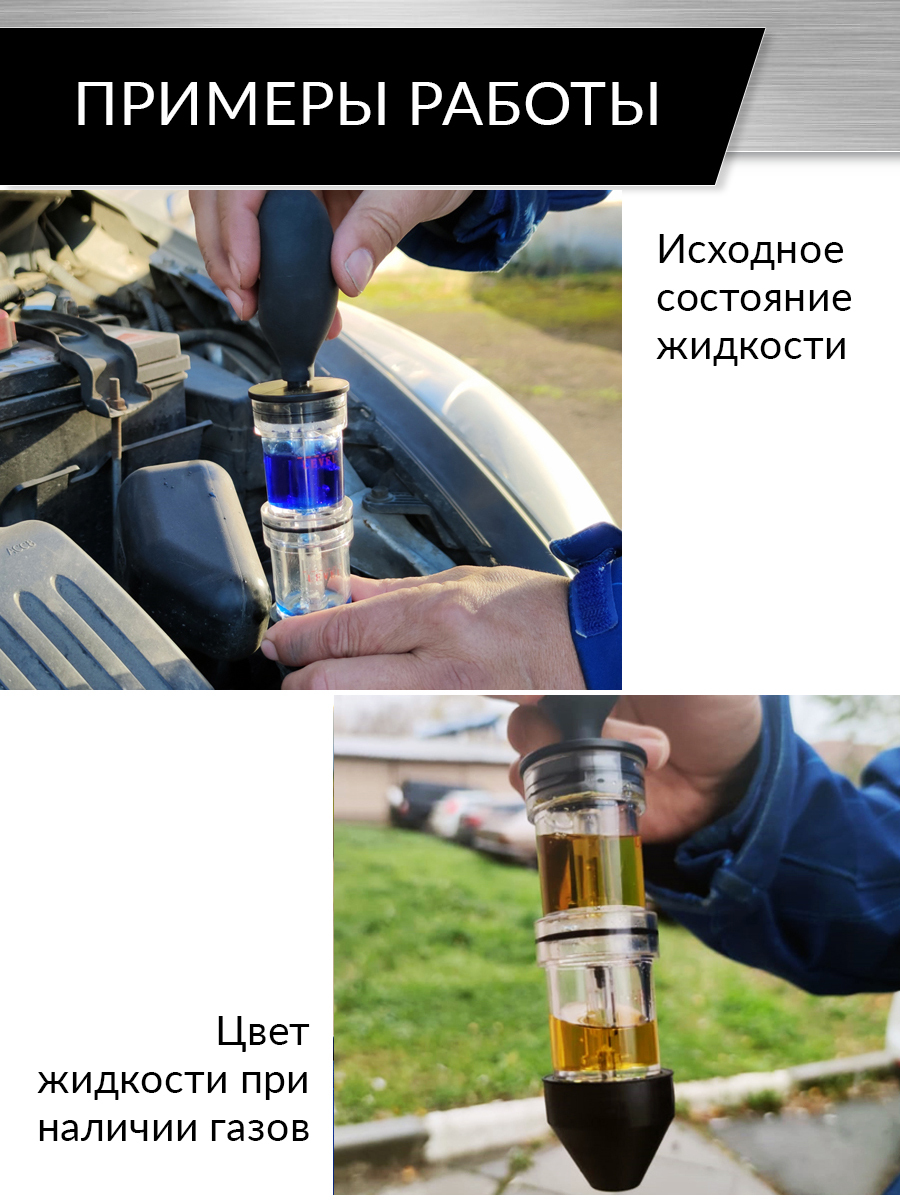 ПРИМЕРЫ РАБОТЫ

Исходное состояние жидкости

Цвет жидкости при наличии газов