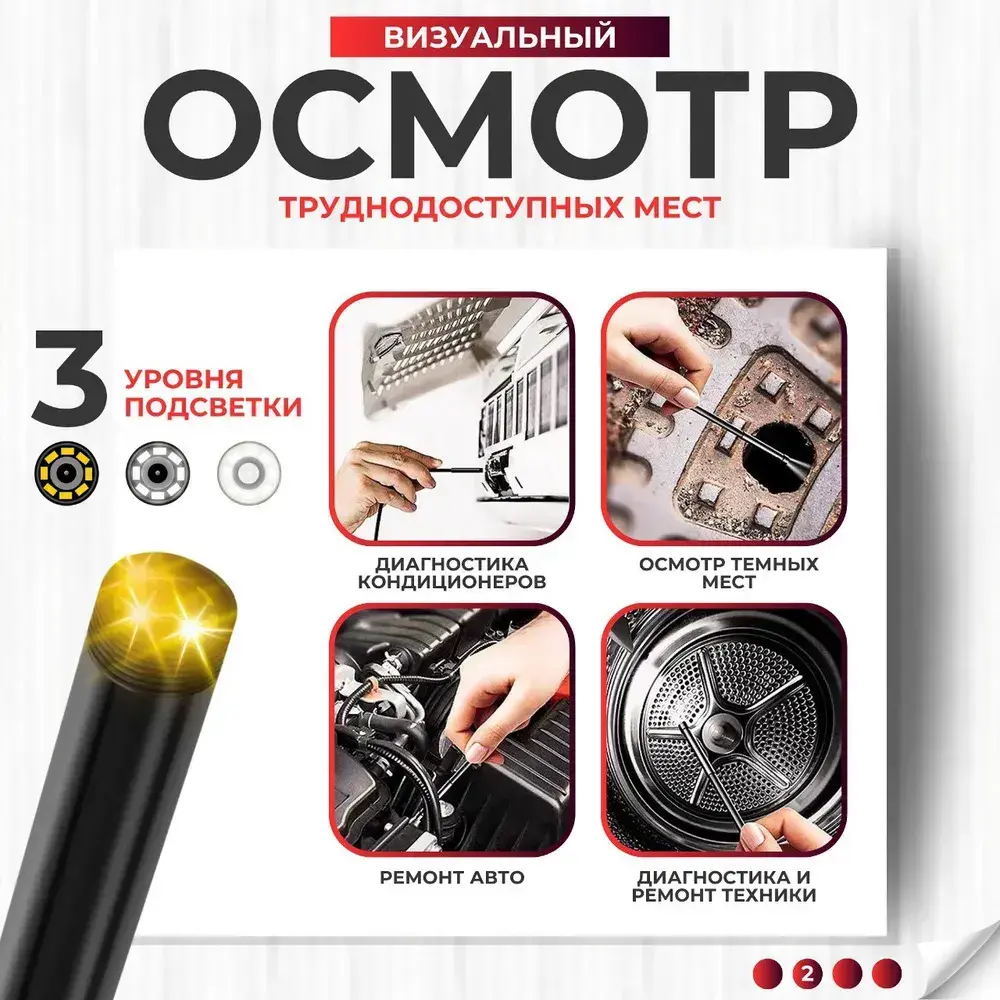 ВИЗУАЛЬНЫЙ
ОСМОТР
ТРУДНОДОСТУПНЫХ МЕСТ

3 УРОВНЯ ПОДСВЕТКИ

ДИАГНОСТИКА КОНДИЦИОНЕРОВ

ОСМОТР ТЕМНЫХ МЕСТ

РЕМОНТ АВТО

ДИАГНОСТИКА И РЕМОНТ ТЕХНИКИ

2