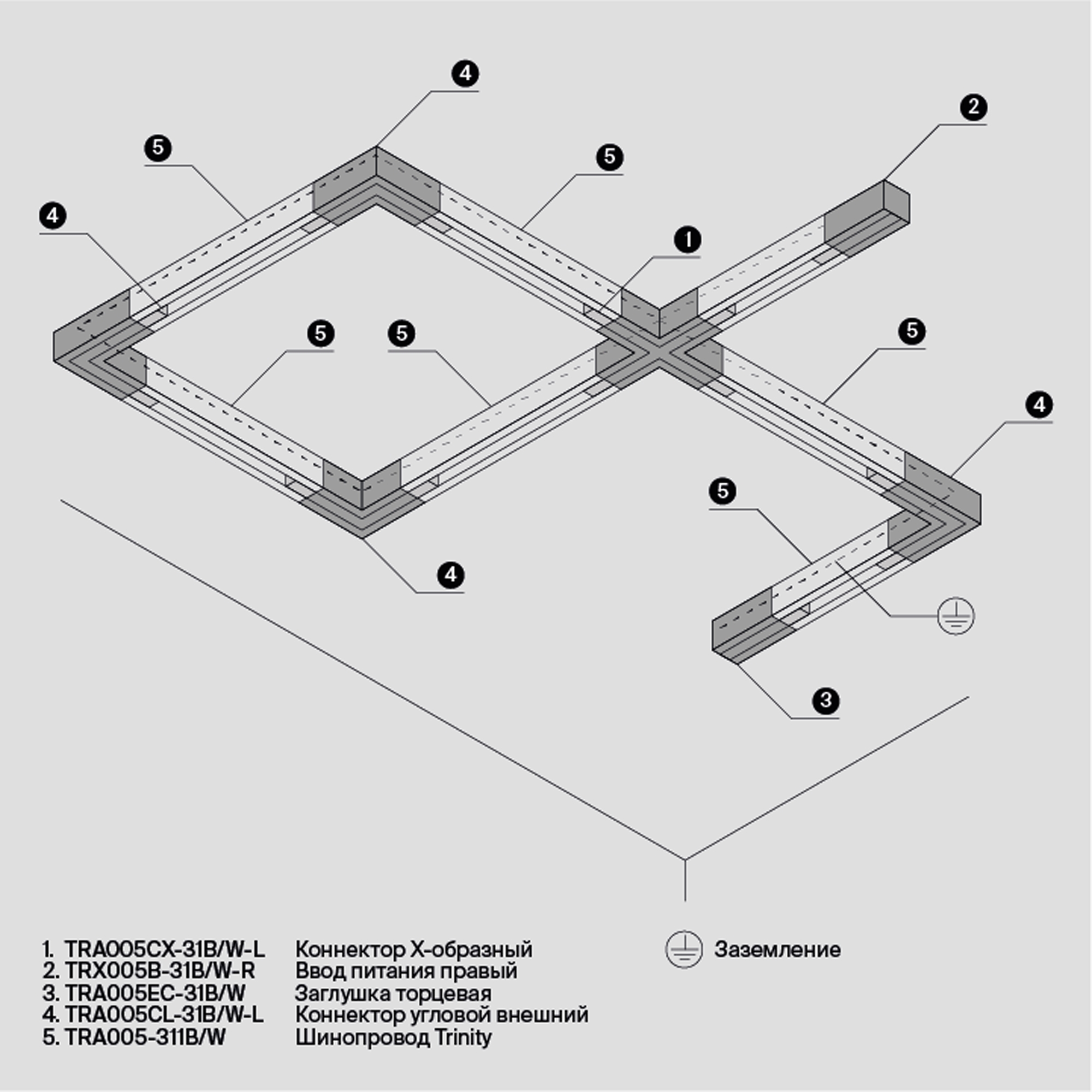 4

2

5

5

4

1

5

5

5

4

5

4

3

1. TRA005CX-31B/W-L Коннектор X-образный
2. TRX005B-31B/W-R Ввод питания правый
3. TRA005EC-31B/W Заглушка торцевая
4. TRA005CL-31B/W-L Коннектор угловой внешний
5. TRA005-311B/W Шинопровод Trinity

Заземление